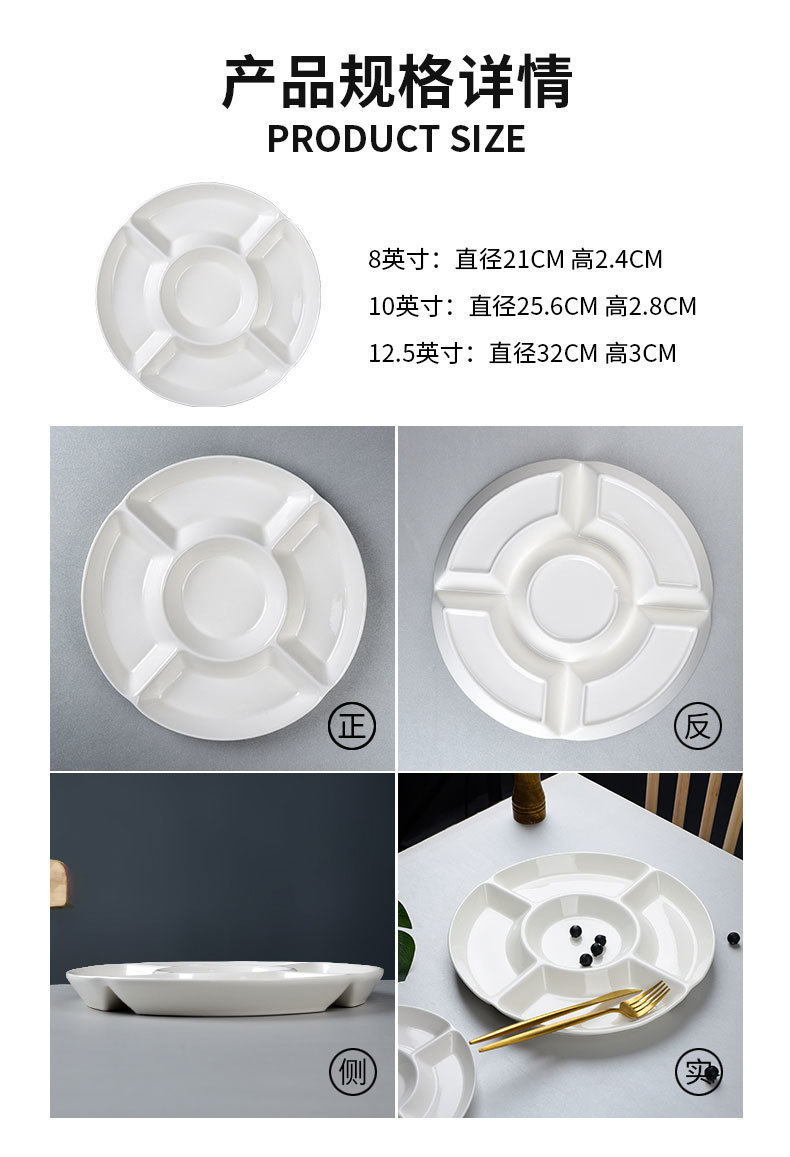 产品规格详情
PRODUCT SIZE

8英寸：直径21CM 高2.4CM
10英寸：直径25.6CM 高2.8CM
12.5英寸：直径32CM 高3CM

正

反

侧

实