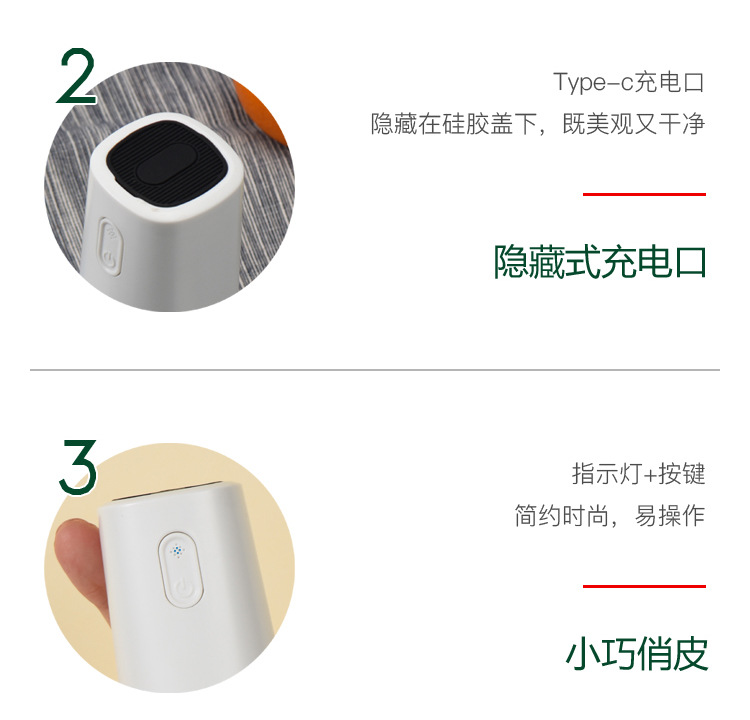 2

Type-c充电口
隐藏在硅胶盖下，既美观又干净

隐藏式充电口

3

指示灯+按键
简约时尚，易操作

小巧俏皮