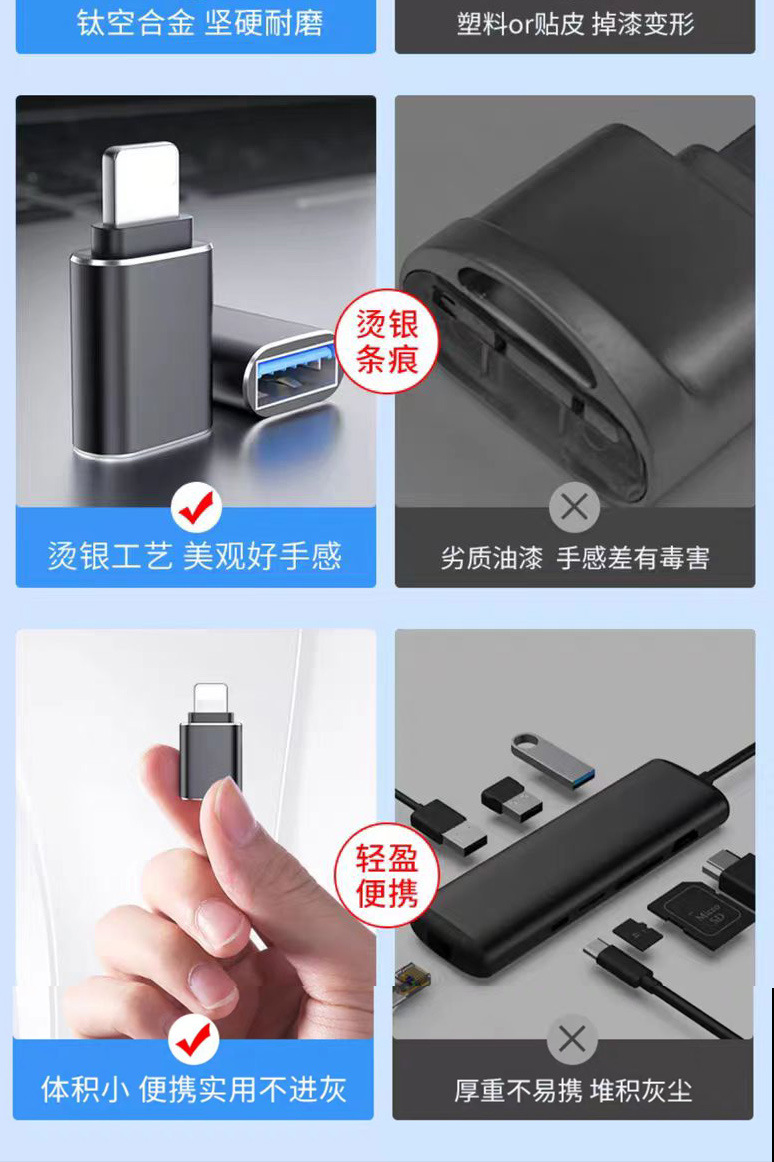 钛空合金 坚硬耐磨

塑料or贴皮 掉漆变形

烫银条痕

烫银工艺 美观好手感

劣质油漆 手感差有毒害

轻盈便携

Micro SD

体积小 便携实用不进灰

厚重不易携 堆积灰尘