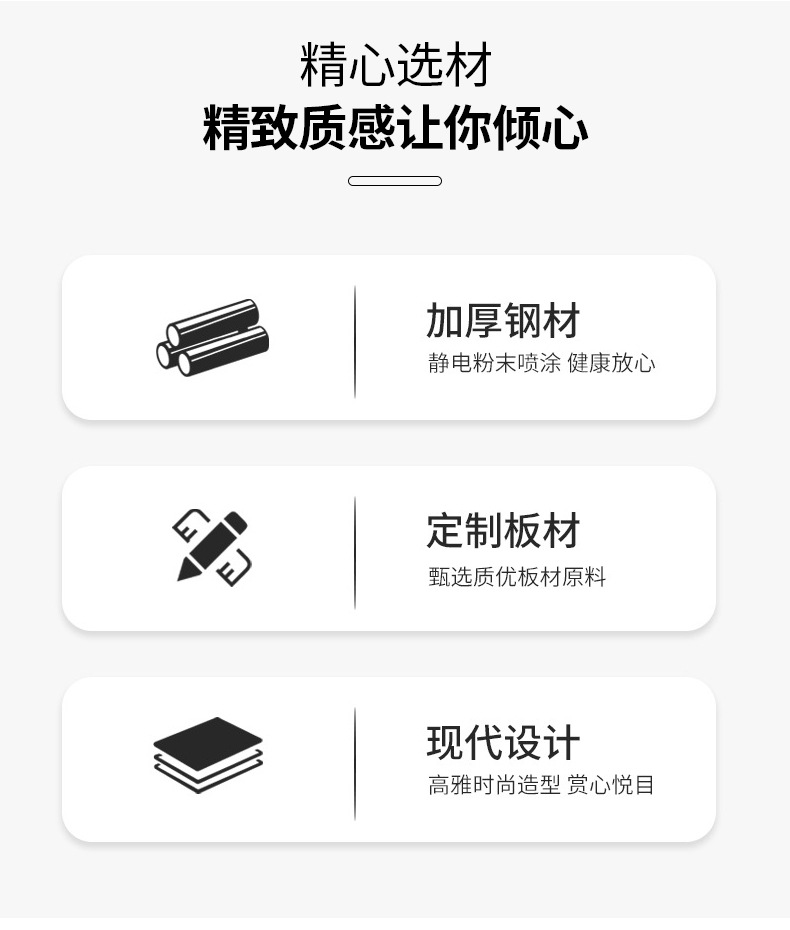 精心选材
精致质感让你倾心

加厚钢材
静电粉末喷涂 健康放心

定制板材
甄选质优板材原料

现代设计
高雅时尚造型 赏心悦目