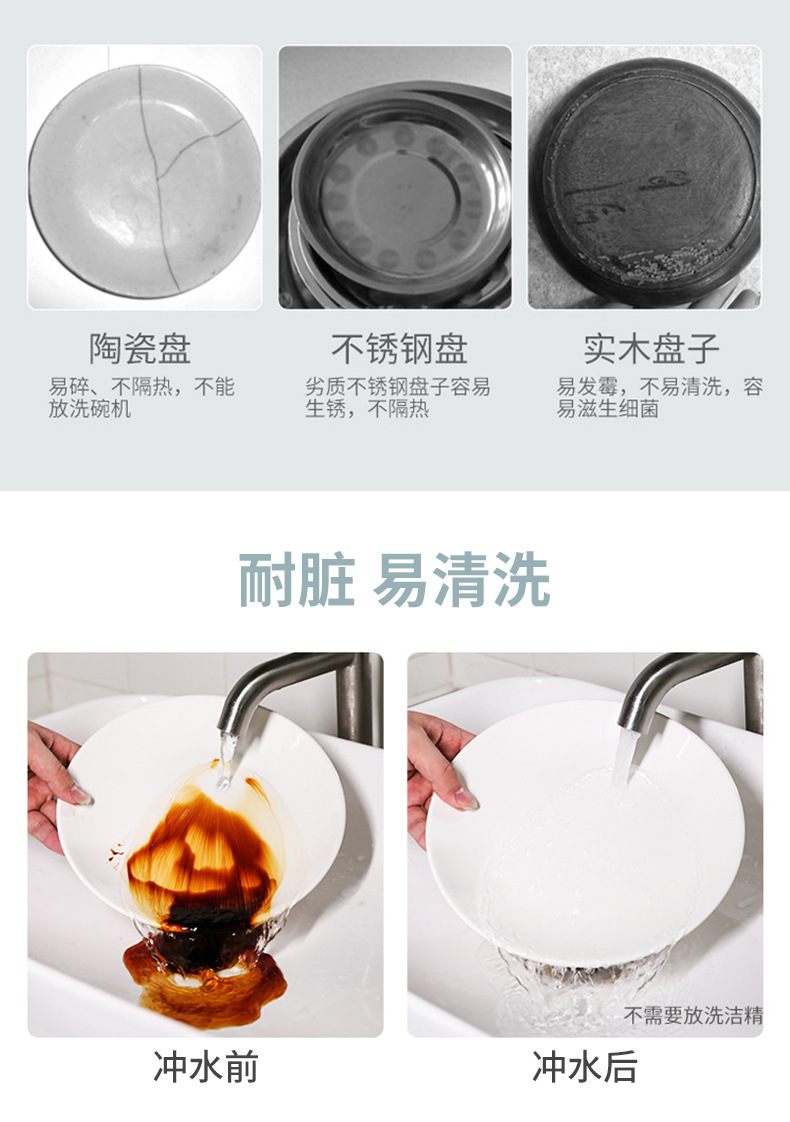 陶瓷盘
易碎、不隔热，不能放洗碗机

不锈钢盘
劣质不锈钢盘子容易生锈，不隔热

实木盘子
易发霉，不易清洗，容易滋生细菌

耐脏 易清洗

冲水前

不需要放洗洁精
冲水后