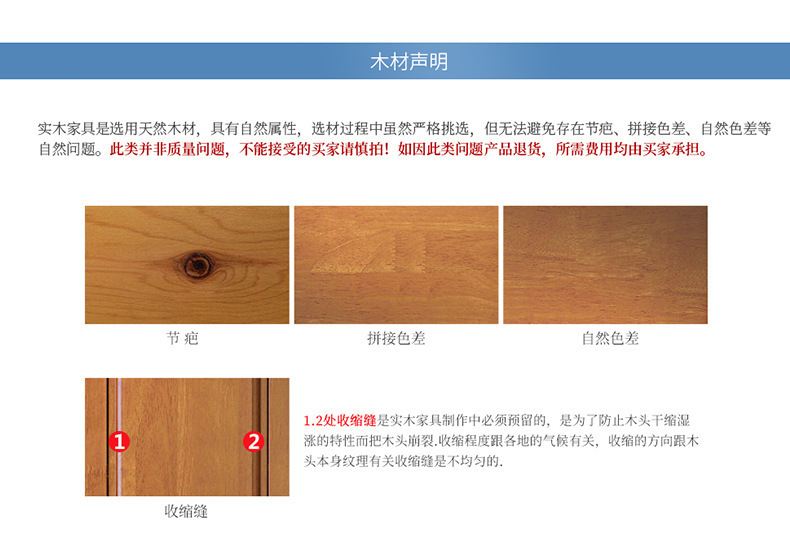 木材声明

实木家具是选用天然木材，具有自然属性，选材过程中虽然严格挑选，但无法避免存在节疤、拼接色差、自然色差等自然问题。此类并非质量问题，不能接受的买家请慎拍！如因此类问题产品退货，所需费用均由买家承担。

节 疤

拼接色差

自然色差

1

2

收缩缝

1.2处收缩缝是实木家具制作中必须预留的，是为了防止木头干缩湿涨的特性而把木头崩裂.收缩程度跟各地的气候有关，收缩的方向跟木头本身纹理有关收缩缝是不均匀的.