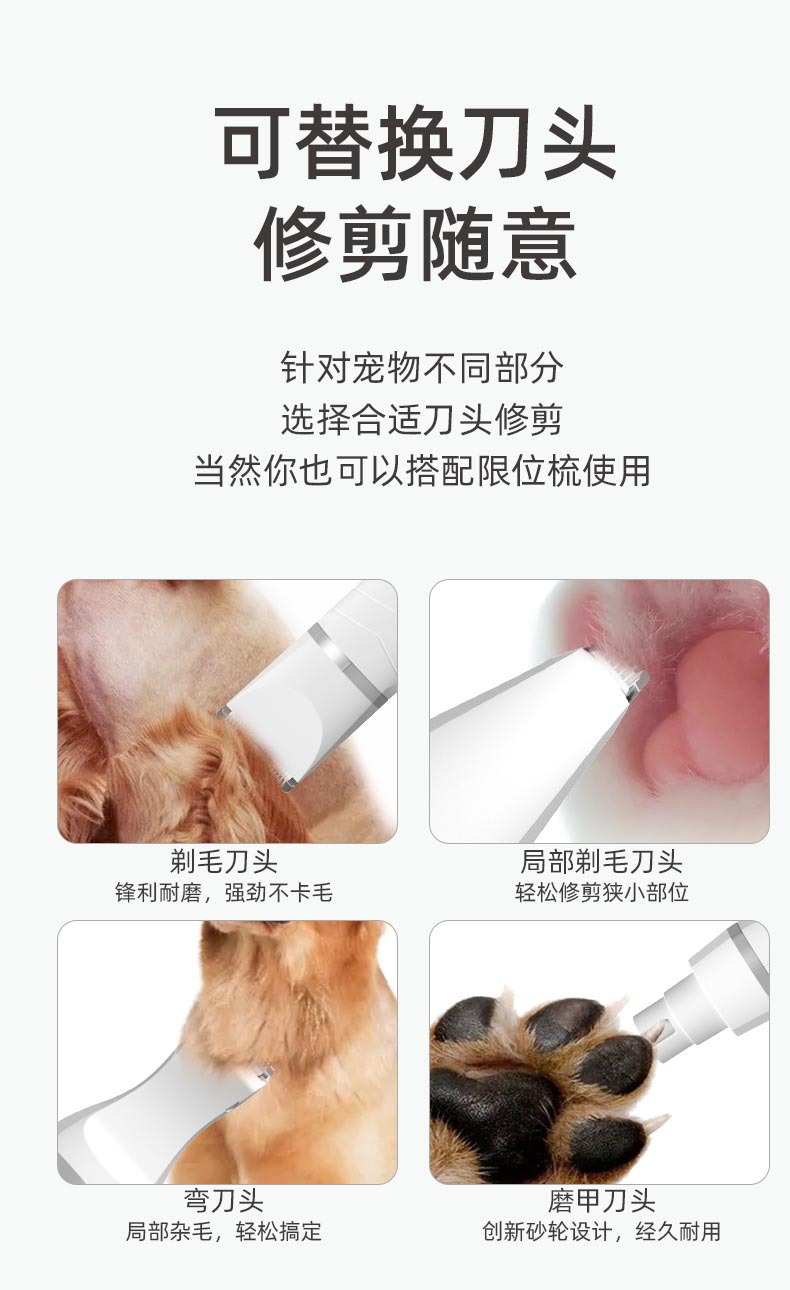 可替换刀头
修剪随意

针对宠物不同部分
选择合适刀头修剪
当然你也可以搭配限位梳使用

剃毛刀头
锋利耐磨，强劲不卡毛

局部剃毛刀头
轻松修剪狭小部位

弯刀头
局部杂毛，轻松搞定

磨甲刀头
创新砂轮设计，经久耐用