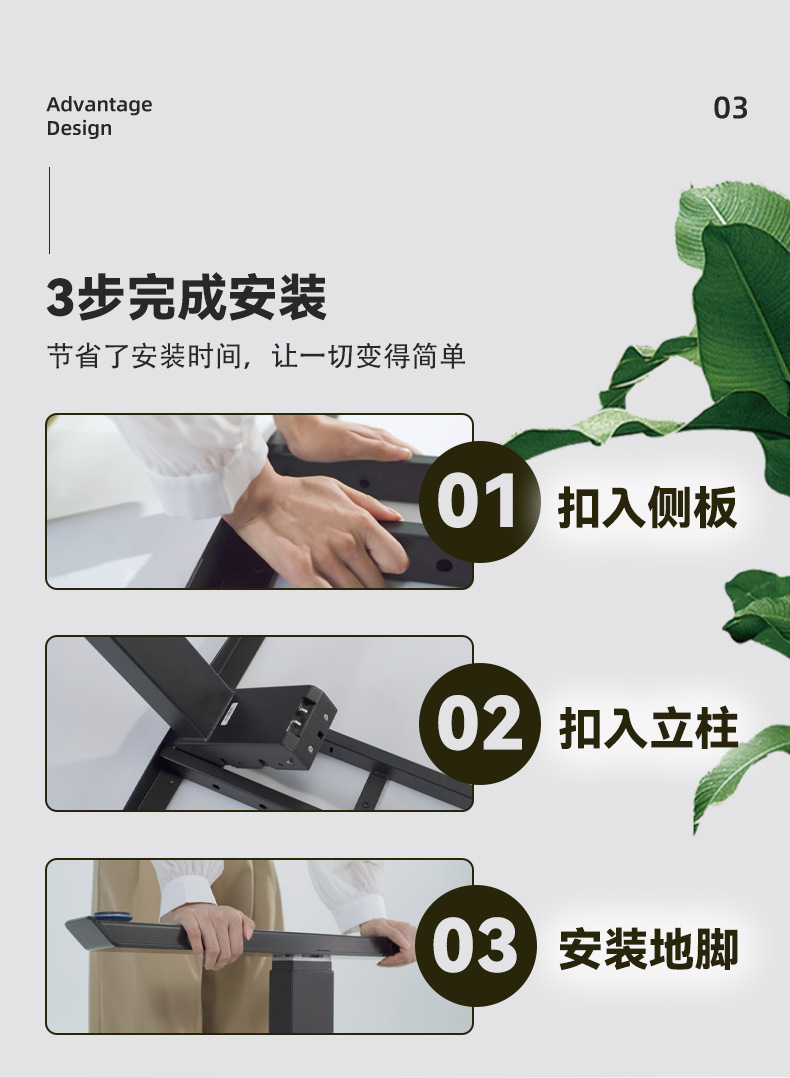 Advantage
Design

03

3步完成安装

节省了安装时间，让一切变得简单

01 扣入侧板

02 扣入立柱

03 安装地脚