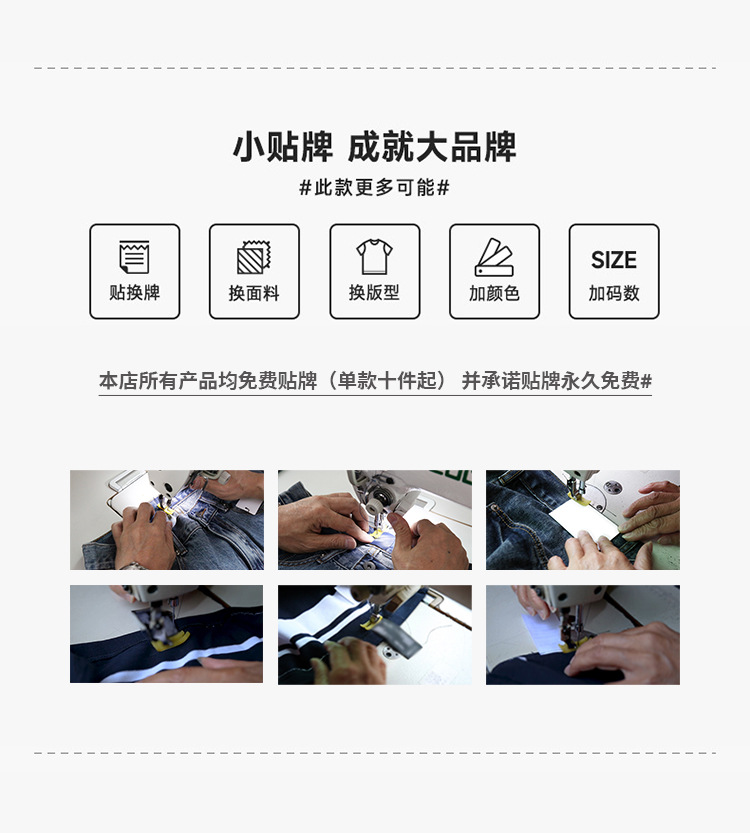 小贴牌 成就大品牌
#此款更多可能#

贴换牌

换面料

换版型

加颜色

SIZE
加码数

本店所有产品均免费贴牌（单款十件起） 并承诺贴牌永久免费#