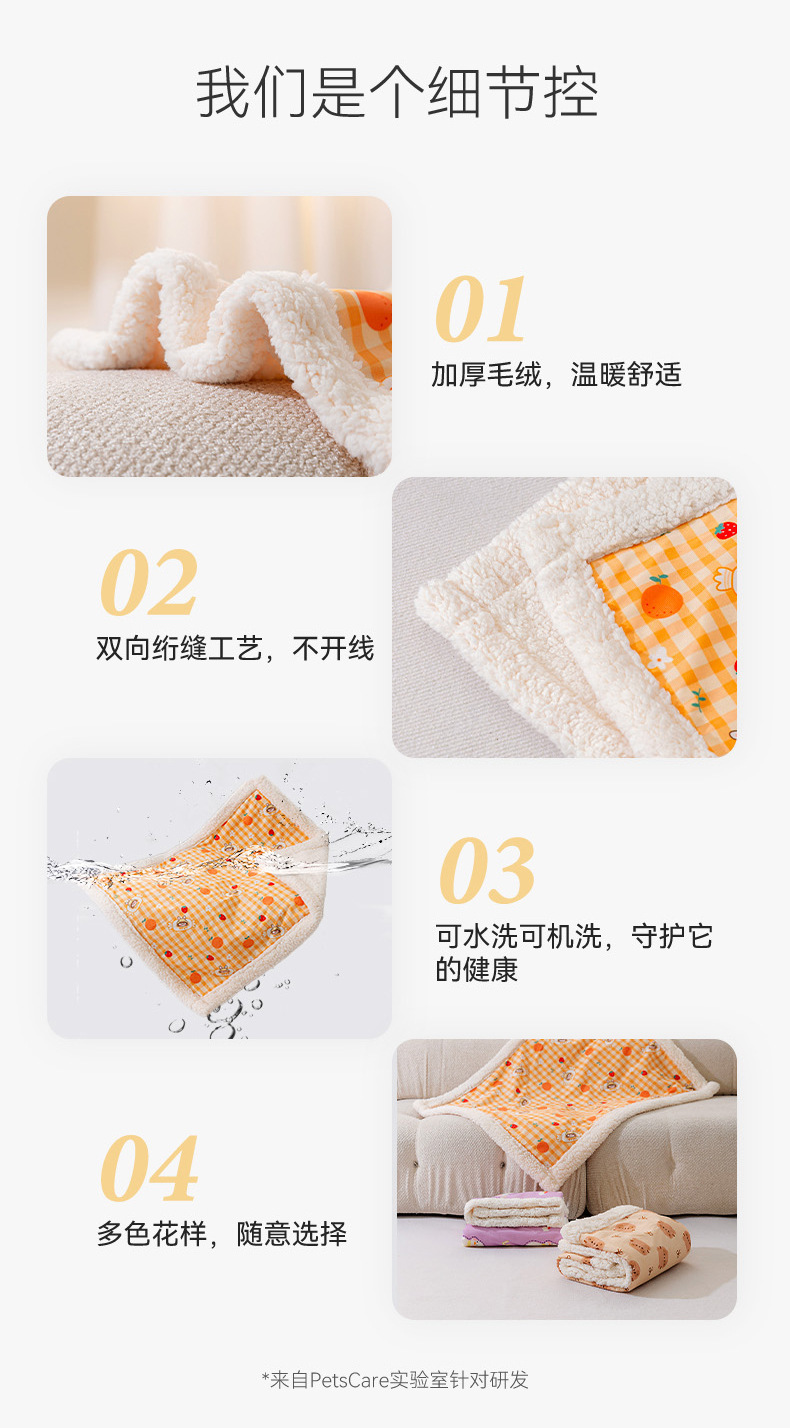 我们是个细节控

01
加厚毛绒，温暖舒适

02
双向绗缝工艺，不开线

03
可水洗可机洗，守护它的健康

04
多色花样，随意选择

*来自PetsCare实验室针对研发