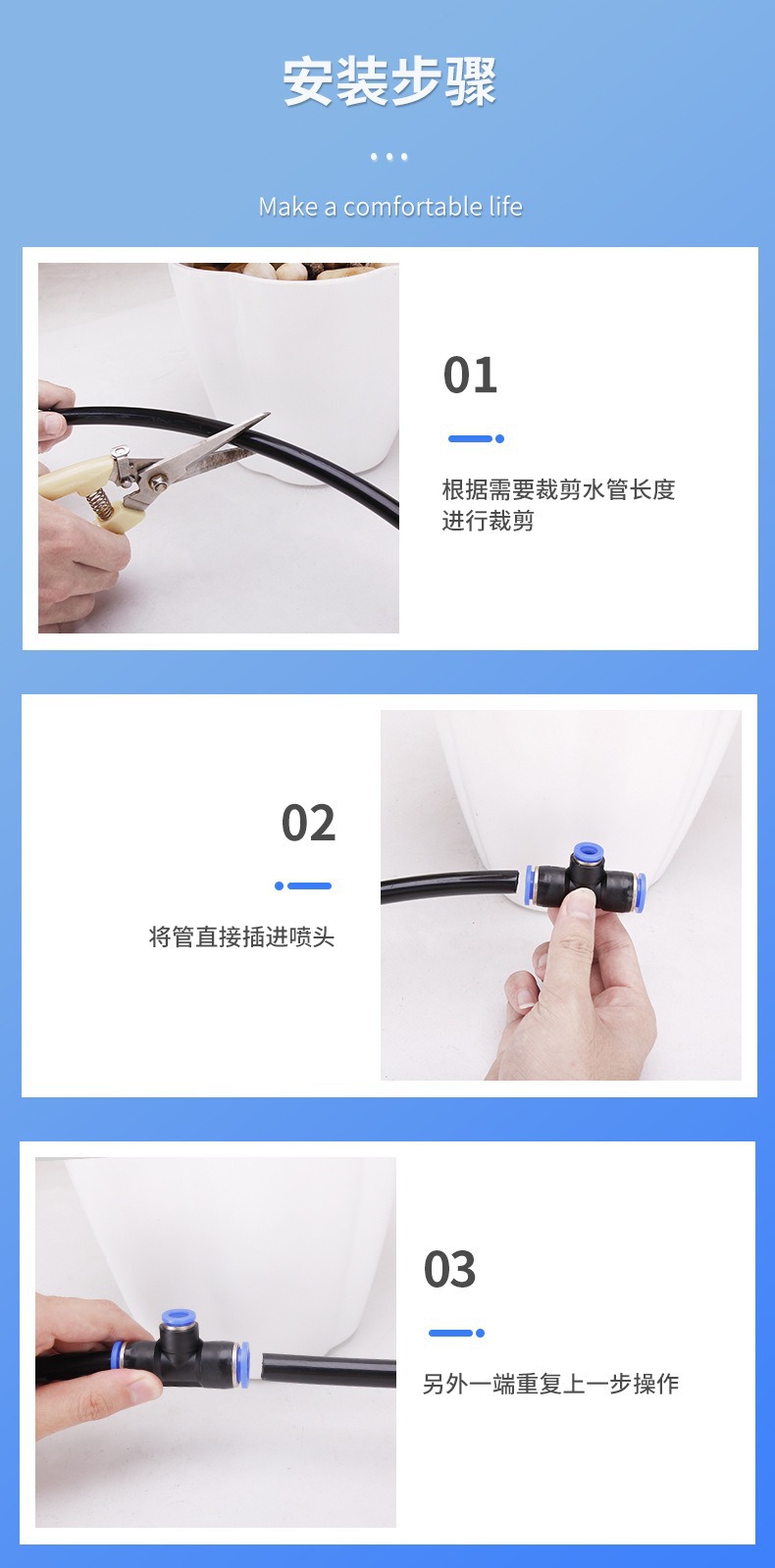 安装步骤

Make a comfortable life

01

根据需要裁剪水管长度进行裁剪

02

将管直接插进喷头

03

另外一端重复上一步操作