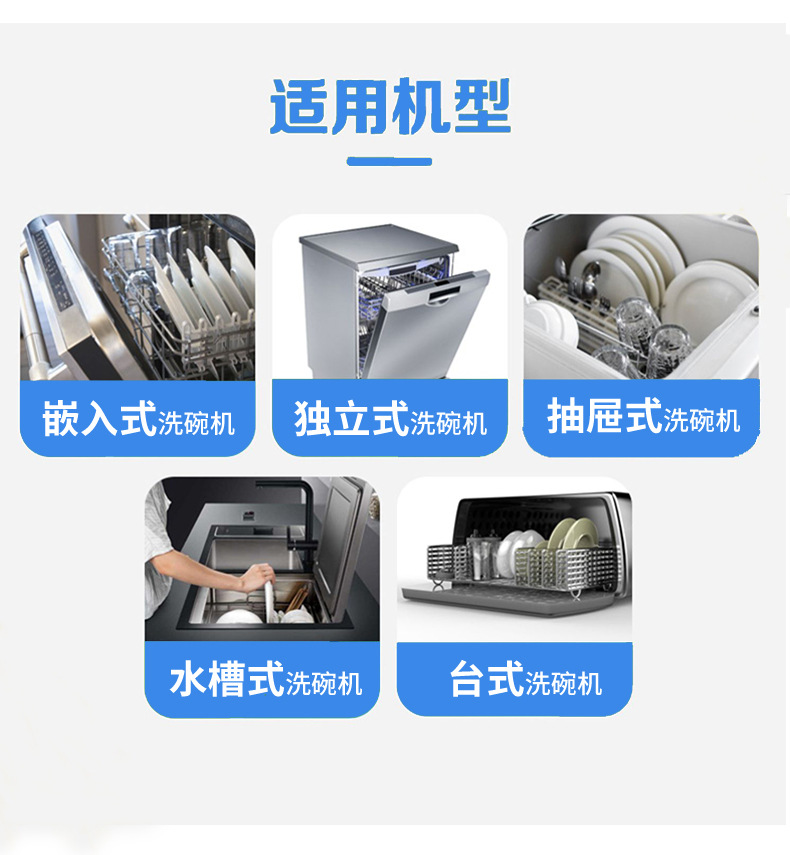 适用机型

嵌入式洗碗机

独立式洗碗机

抽屉式洗碗机

水槽式洗碗机

台式洗碗机