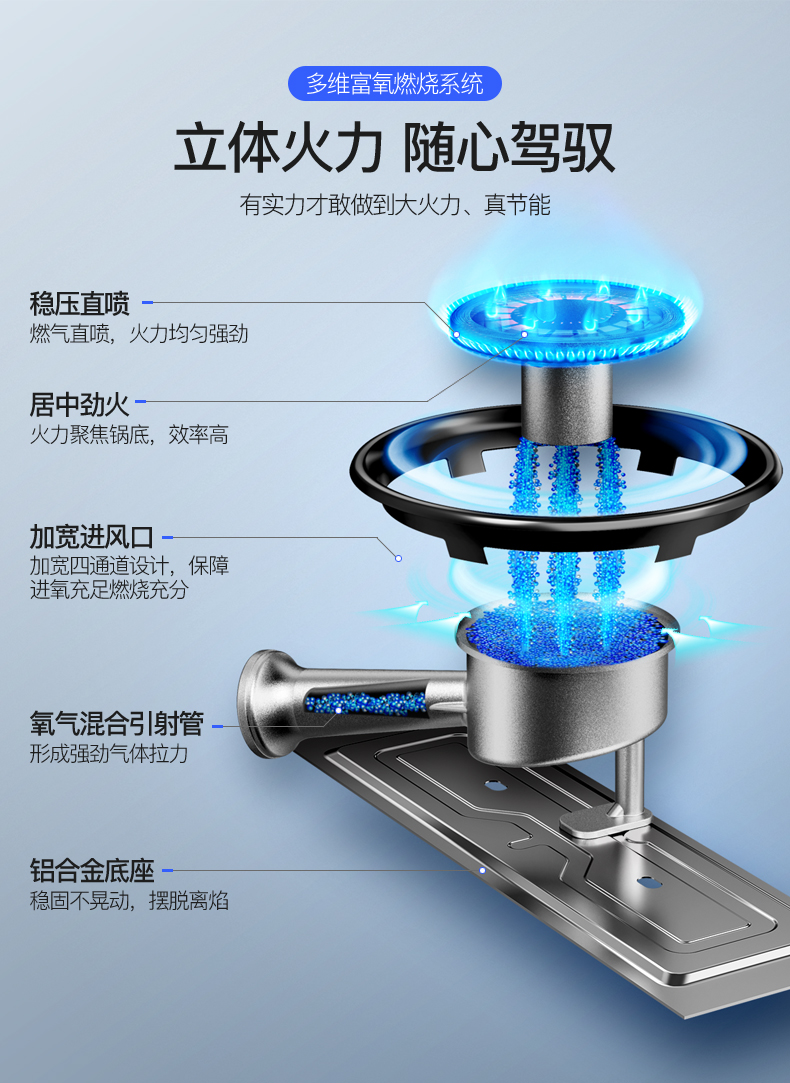 多维富氧燃烧系统

立体火力 随心驾驭

有实力才敢做到大火力、真节能

稳压直喷
燃气直喷，火力均匀强劲

居中劲火
火力聚焦锅底，效率高

加宽进风口
加宽四通道设计，保障进氧充足燃烧充分

氧气混合引射管
形成强劲气体拉力

铝合金底座
稳固不晃动，摆脱离焰