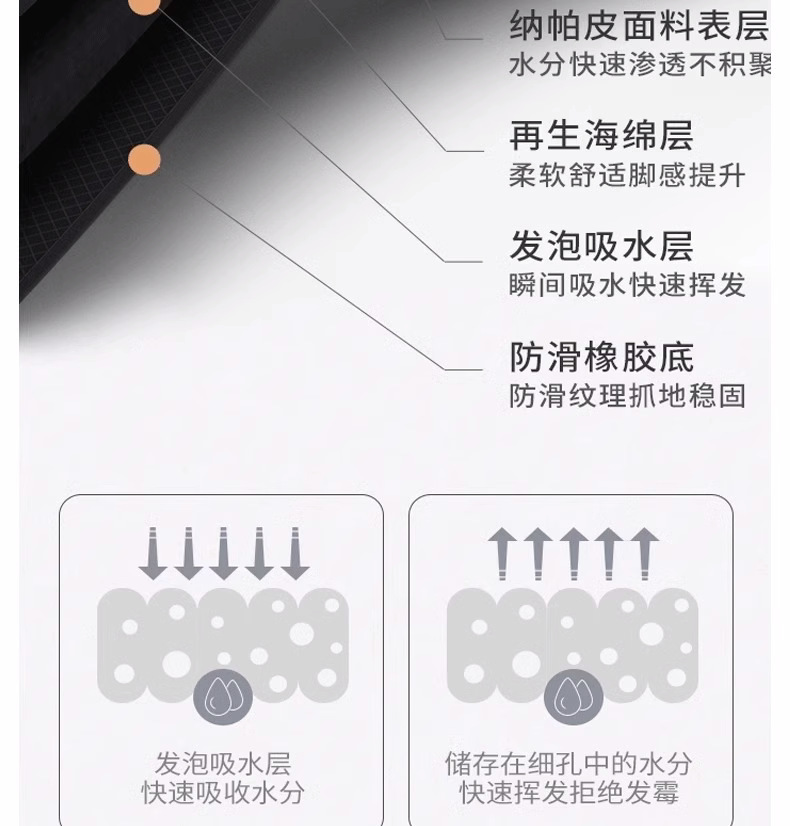 纳帕皮面料表层
水分快速渗透不积聚

再生海绵层
柔软舒适脚感提升

发泡吸水层
瞬间吸水快速挥发

防滑橡胶底
防滑纹理抓地稳固

发泡吸水层
快速吸收水分

储存在细孔中的水分
快速挥发拒绝发霉