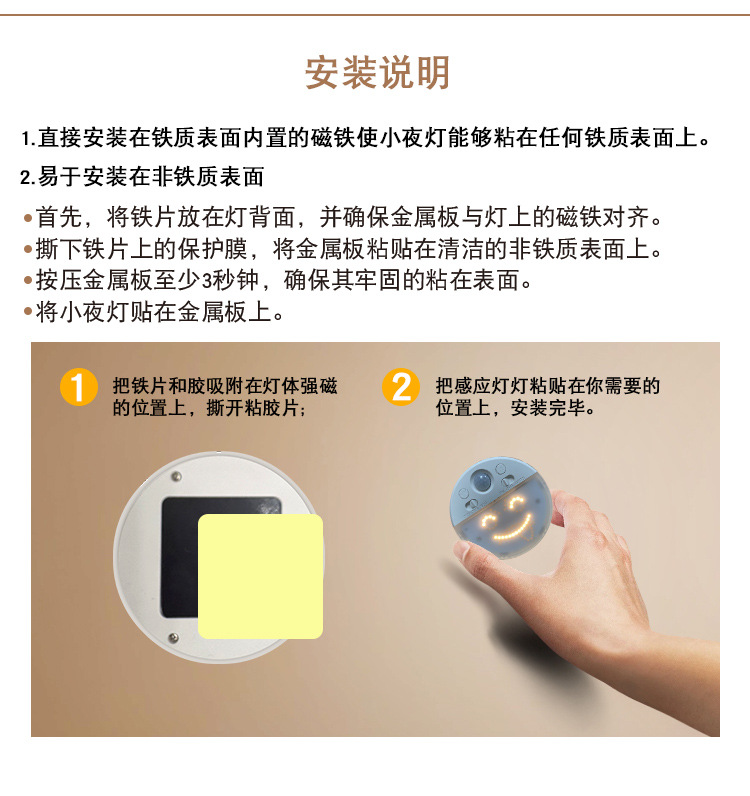 安装说明

1.直接安装在铁质表面内置的磁铁使小夜灯能够粘在任何铁质表面上。

2.易于安装在非铁质表面

•首先，将铁片放在灯背面，并确保金属板与灯上的磁铁对齐。
•撕下铁片上的保护膜，将金属板粘贴在清洁的非铁质表面上。
•按压金属板至少3秒钟，确保其牢固的粘在表面。
•将小夜灯贴在金属板上。

1 把铁片和胶吸附在灯体强磁的位置上，撕开粘胶片；

2 把感应灯灯粘贴在你需要的位置上，安装完毕。