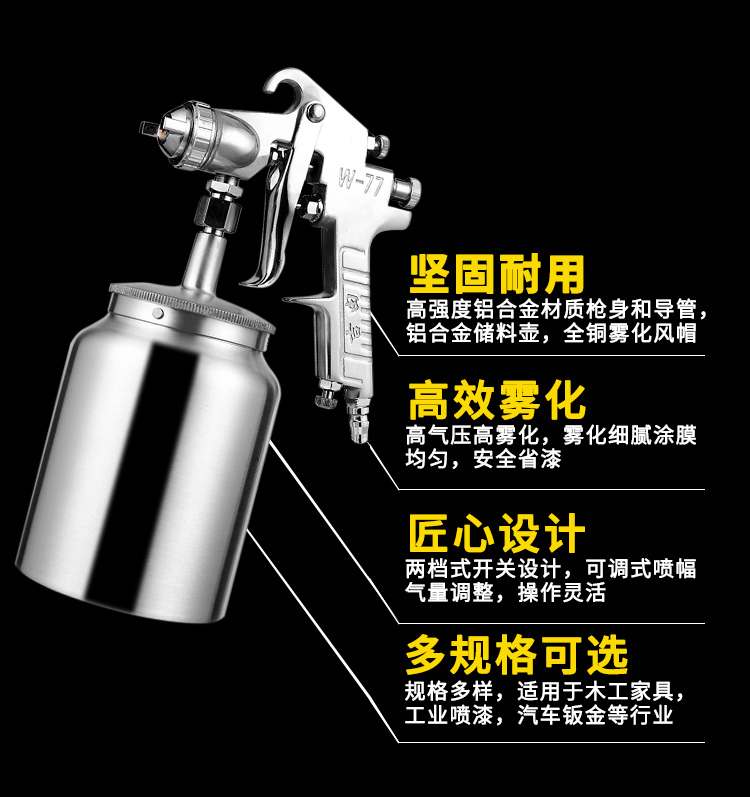 W-77

坚固耐用
高强度铝合金材质枪身和导管，铝合金储料壶，全铜雾化风帽

高效雾化
高气压高雾化，雾化细腻涂膜均匀，安全省漆

匠心设计
两档式开关设计，可调式喷幅气量调整，操作灵活

多规格可选
规格多样，适用于木工家具，工业喷漆，汽车钣金等行业