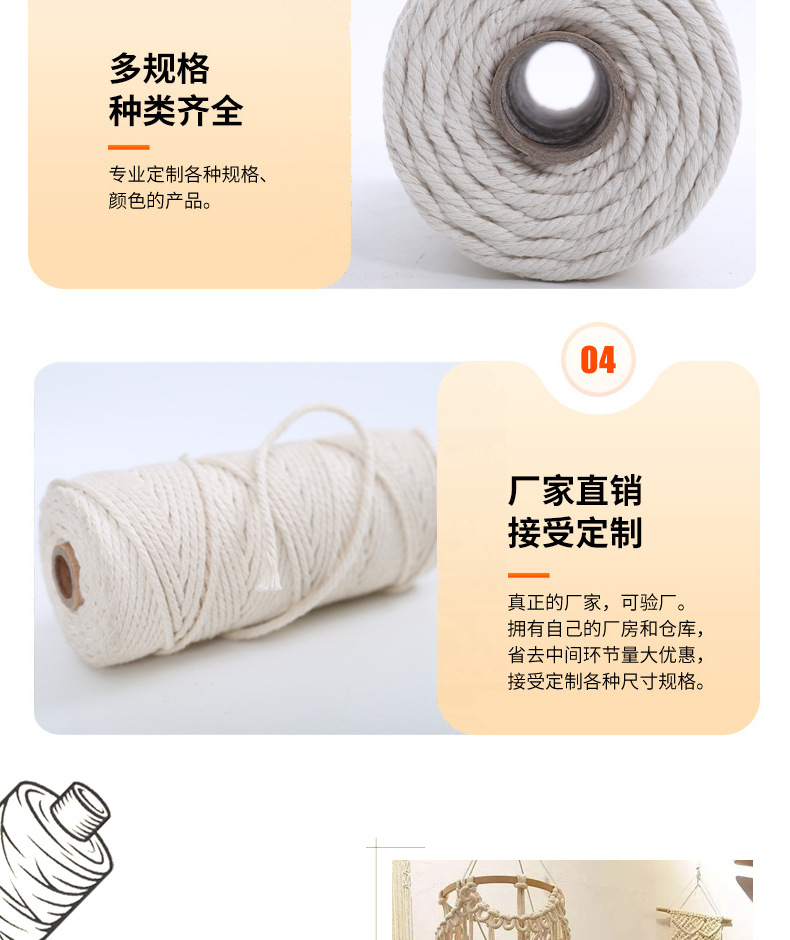 多规格
种类齐全

专业定制各种规格、颜色的产品。

04

厂家直销
接受定制

真正的厂家，可验厂。
拥有自己的厂房和仓库，
省去中间环节量大优惠，
接受定制各种尺寸规格。