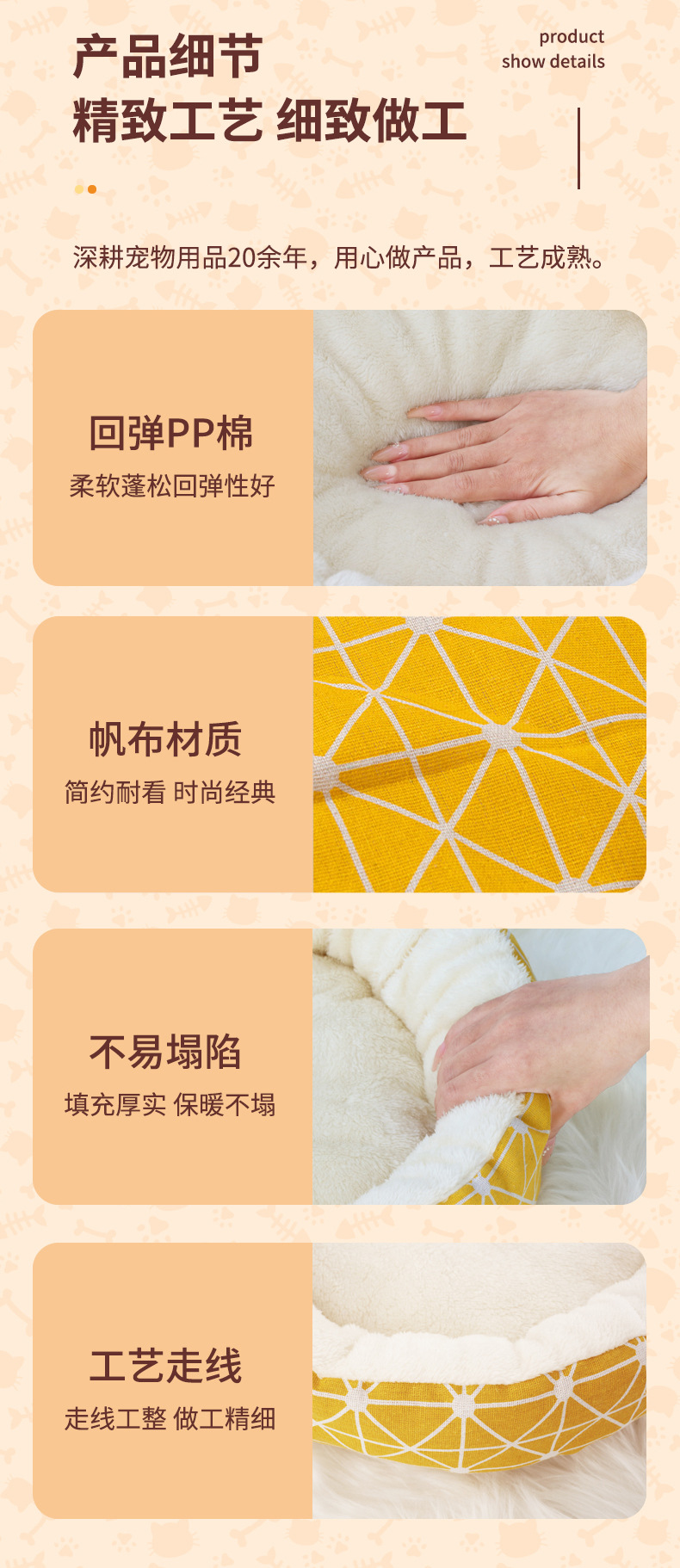 产品细节
精致工艺 细致做工

product
show details

深耕宠物用品20余年，用心做产品，工艺成熟。

回弹PP棉
柔软蓬松回弹性好

帆布材质
简约耐看 时尚经典

不易塌陷
填充厚实 保暖不塌

工艺走线
走线工整 做工精细