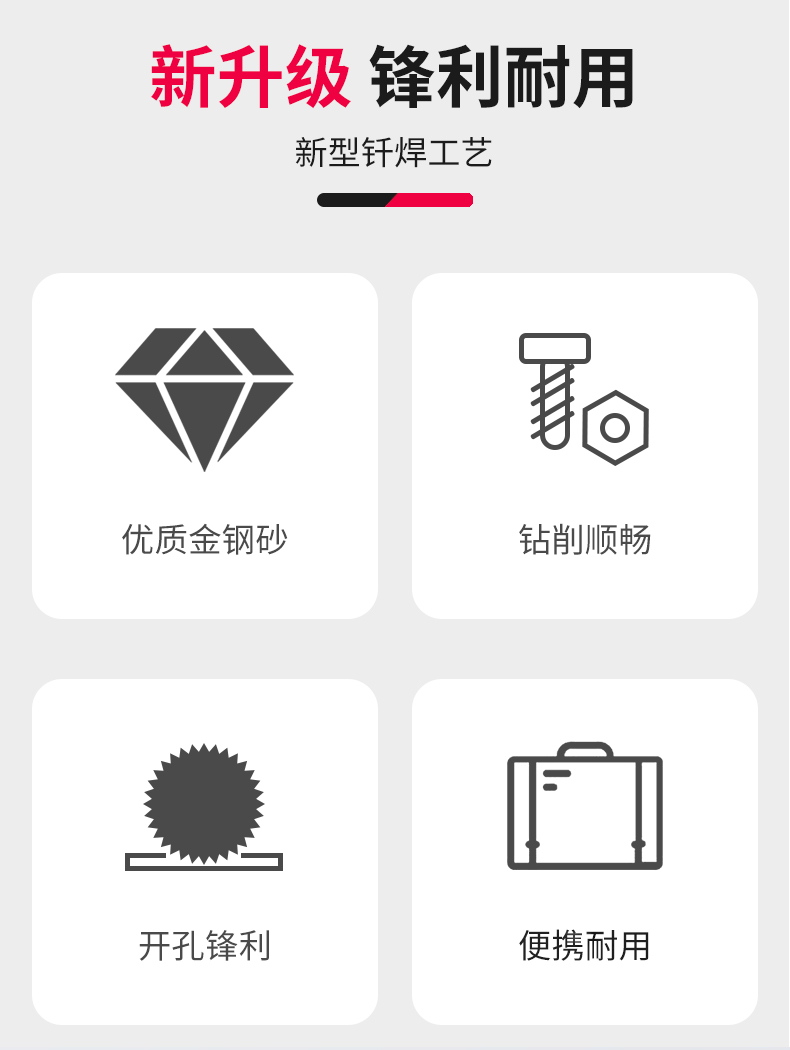 新升级 锋利耐用

新型钎焊工艺

优质金钢砂

钻削顺畅

开孔锋利

便携耐用