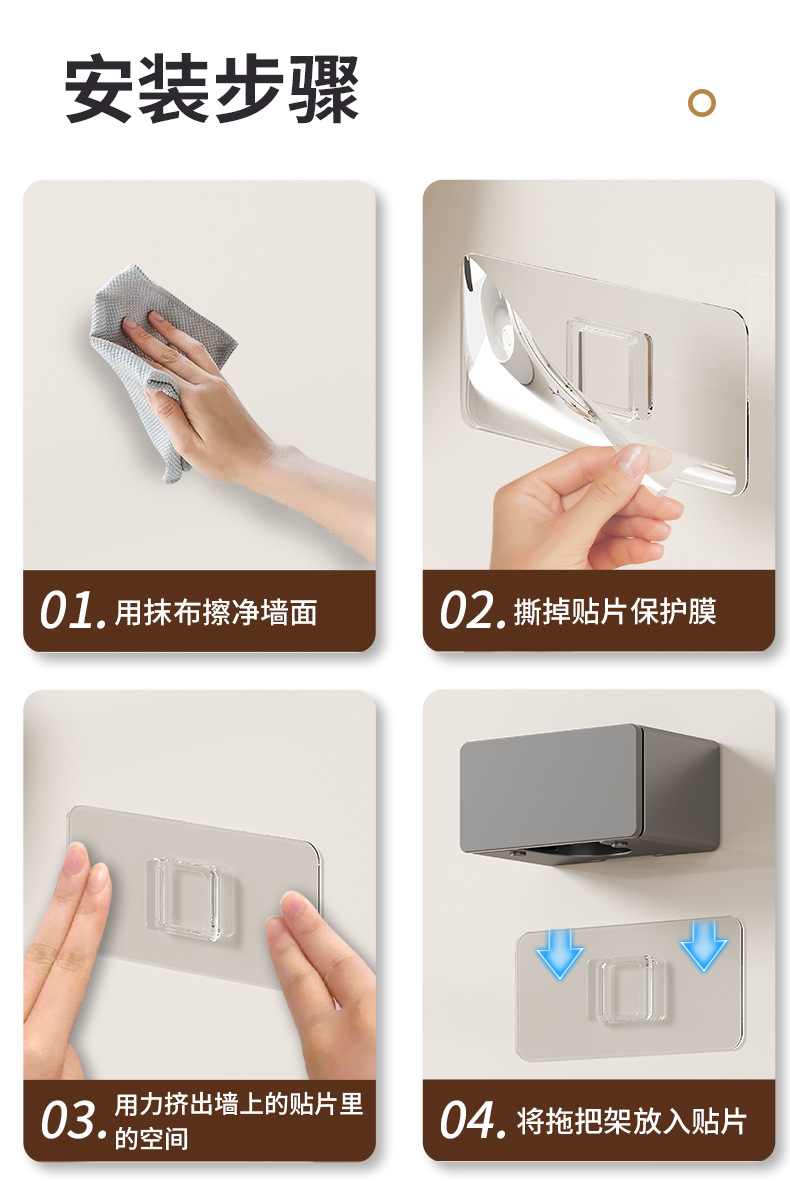 安装步骤

01. 用抹布擦净墙面

02. 撕掉贴片保护膜

03. 用力挤出墙上的贴片里的空间

04. 将拖把架放入贴片