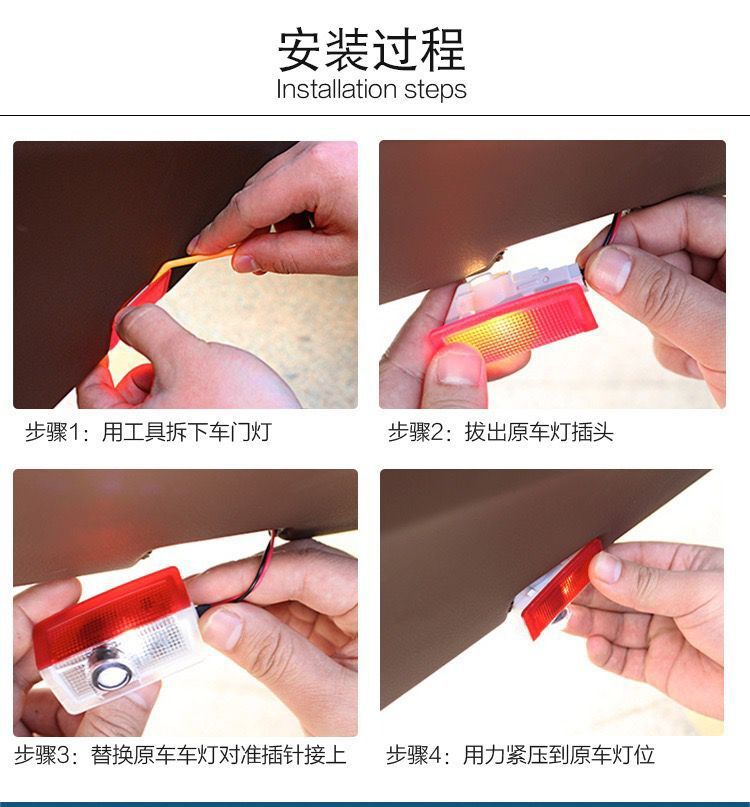 安装过程
Installation steps

步骤1：用工具拆下车门灯

步骤2：拔出原车灯插头

步骤3：替换原车车灯对准插针接上

步骤4：用力紧压到原车灯位