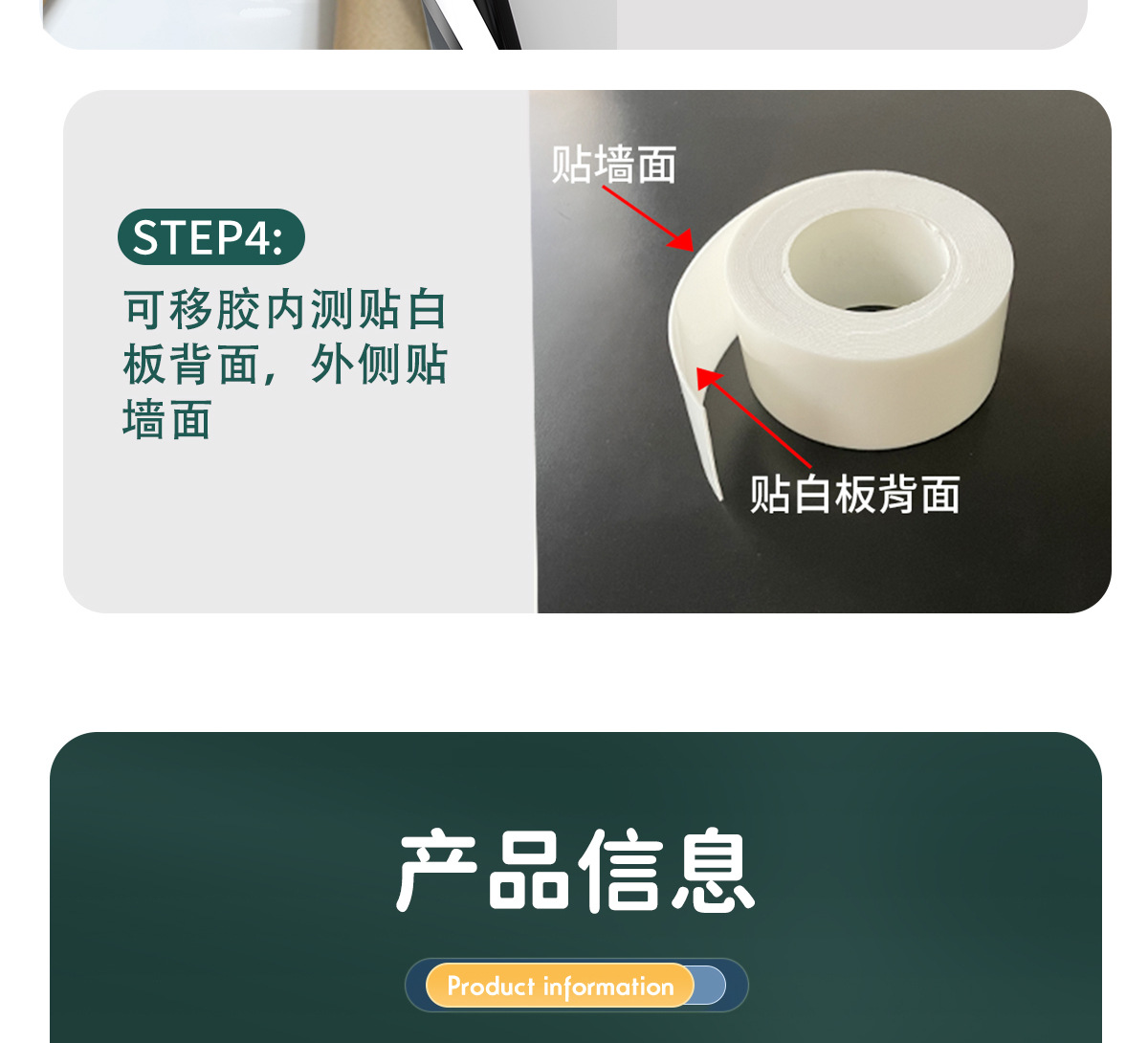 STEP4:
可移胶内测贴白板背面，外侧贴墙面

贴墙面

贴白板背面

产品信息

Product information