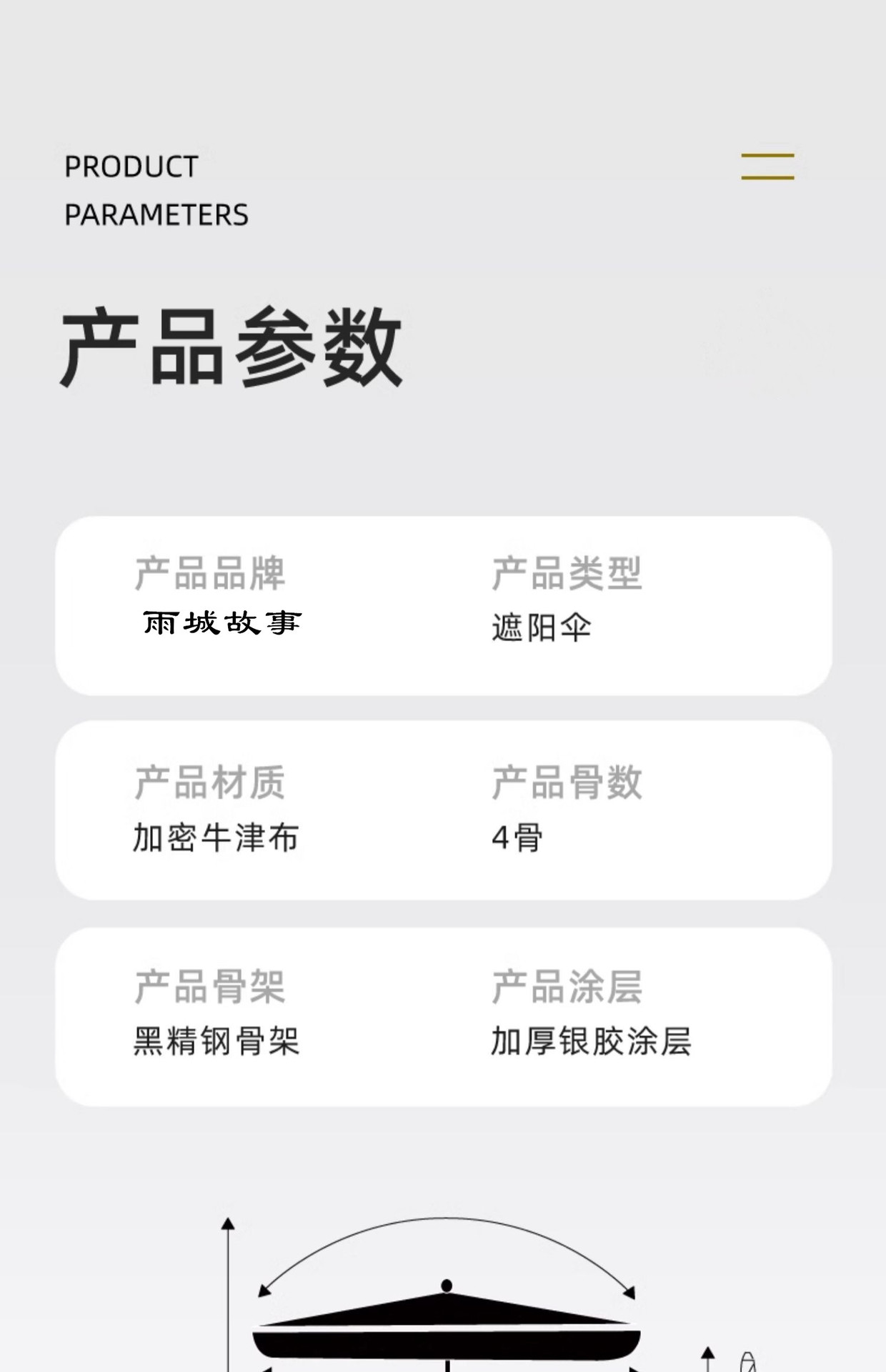 PRODUCT
PARAMETERS

产品参数

产品品牌
雨城故事

产品类型
遮阳伞

产品材质
加密牛津布

产品骨数
4骨

产品骨架
黑精钢骨架

产品涂层
加厚银胶涂层