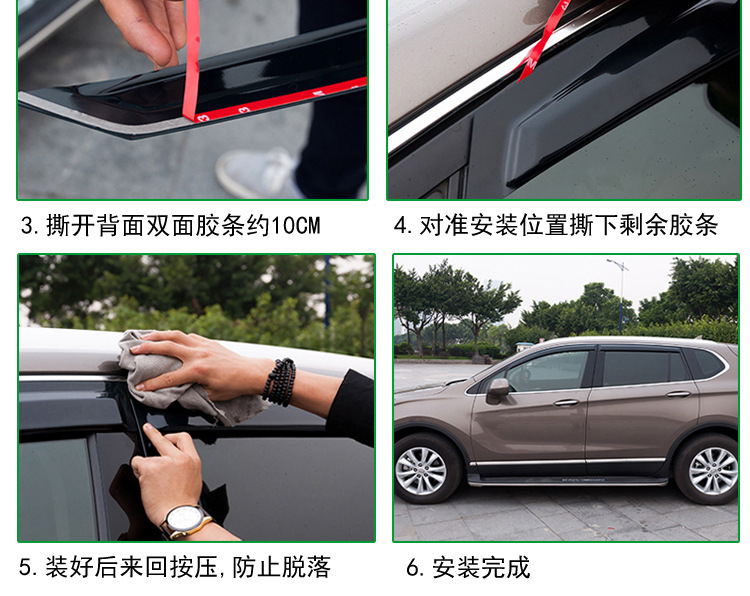 3. 撕开背面双面胶条约10CM

4. 对准安装位置撕下剩余胶条

5. 装好后来回按压，防止脱落

6. 安装完成