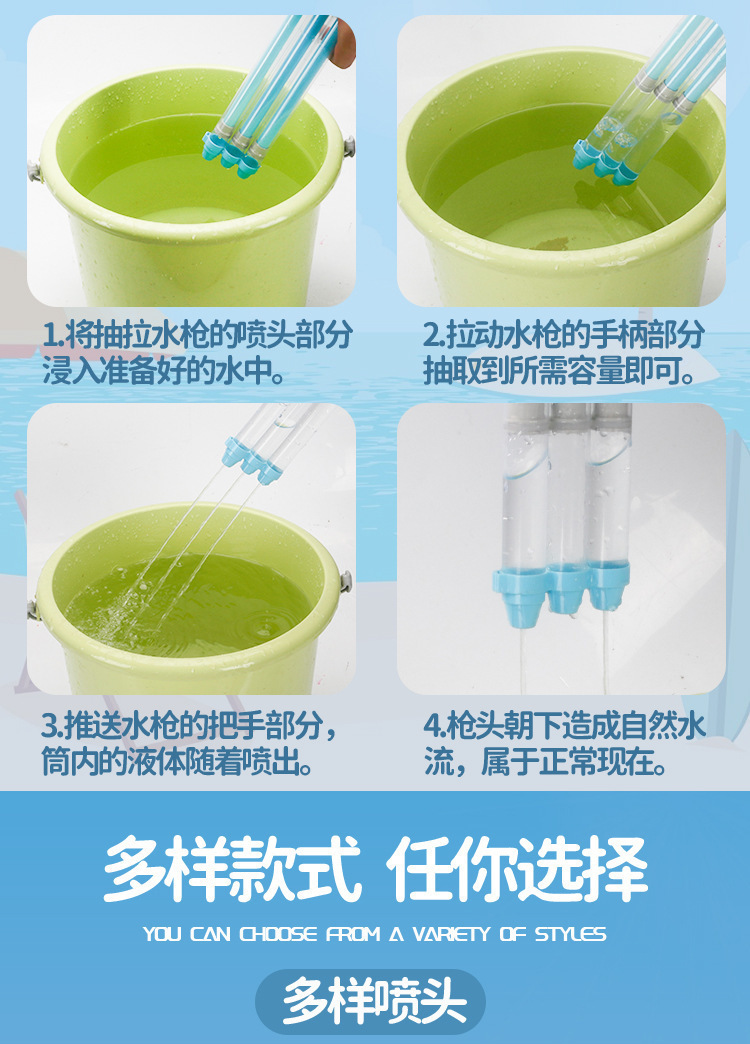 1.将抽拉水枪的喷头部分浸入准备好的水中。

2.拉动水枪的手柄部分抽取到所需容量即可。

3.推送水枪的把手部分，筒内的液体随着喷出。

4.枪头朝下造成自然水流，属于正常现在。

多样款式 任你选择

YOU CAN CHOOSE FROM A VARIETY OF STYLES

多样喷头