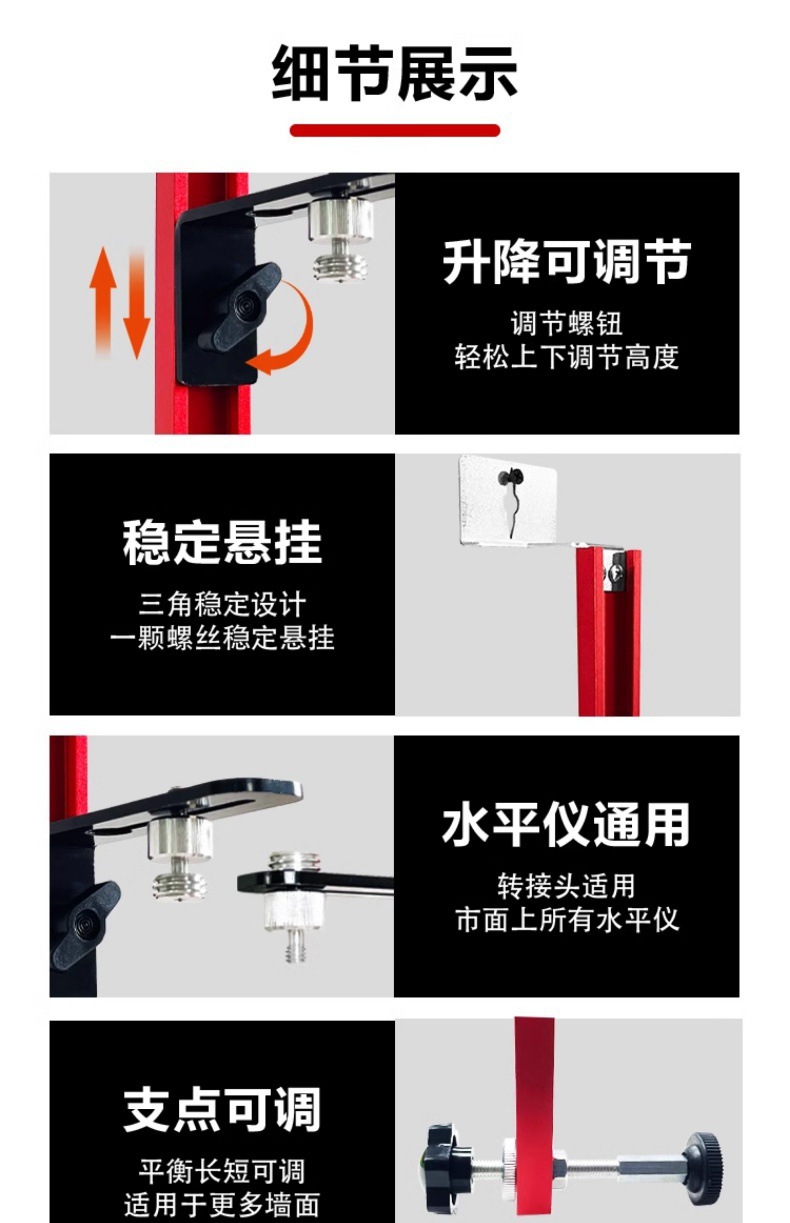 细节展示

升降可调节

调节螺钮
轻松上下调节高度

稳定悬挂

三角稳定设计
一颗螺丝稳定悬挂

水平仪通用

转接头适用
市面上所有水平仪

支点可调

平衡长短可调
适用于更多墙面