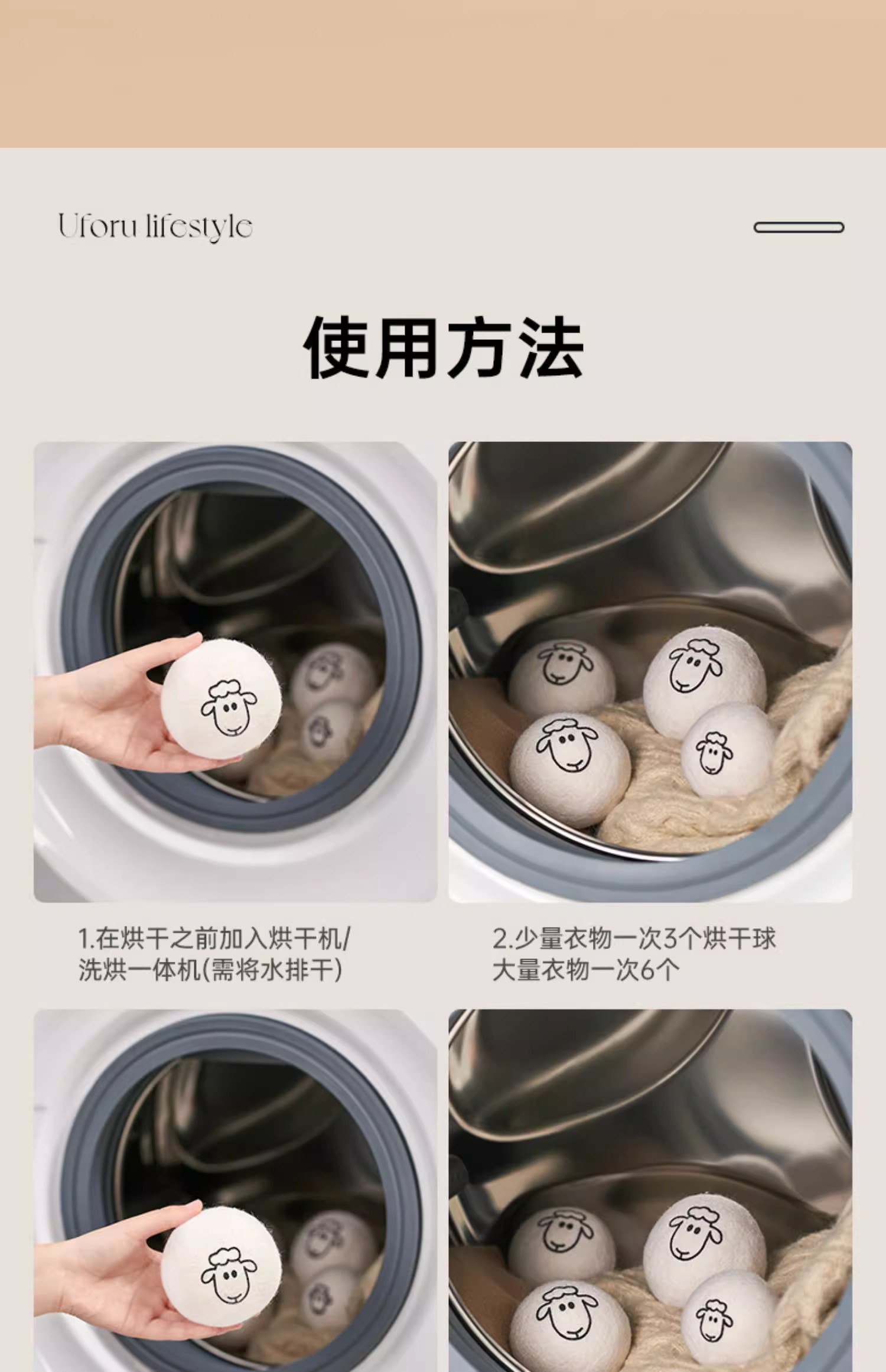 Uforu lifestyle

使用方法

1.在烘干之前加入烘干机/洗烘一体机(需将水排干)

2.少量衣物一次3个烘干球
大量衣物一次6个