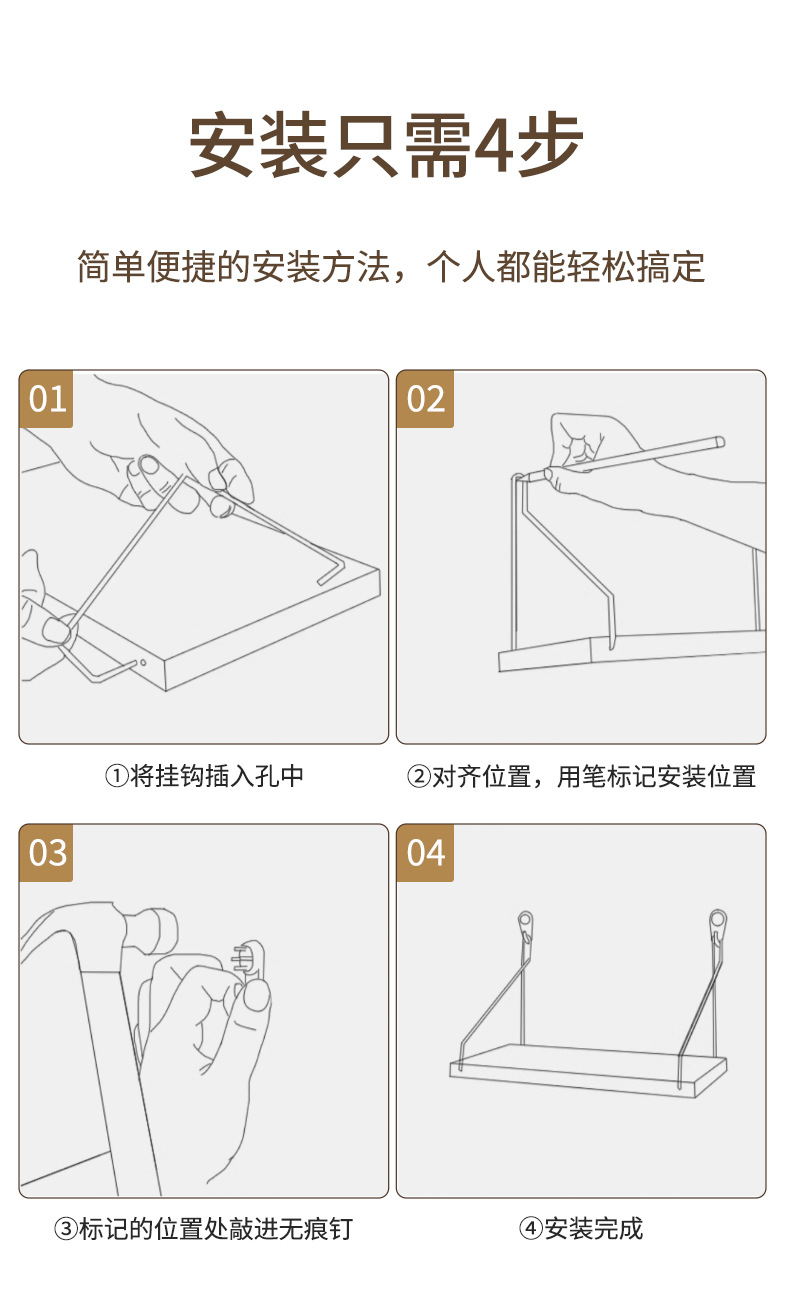 安装只需4步

简单便捷的安装方法，个人都能轻松搞定

01

①将挂钩插入孔中

02

②对齐位置，用笔标记安装位置

03

③标记的位置处敲进无痕钉

04

④安装完成