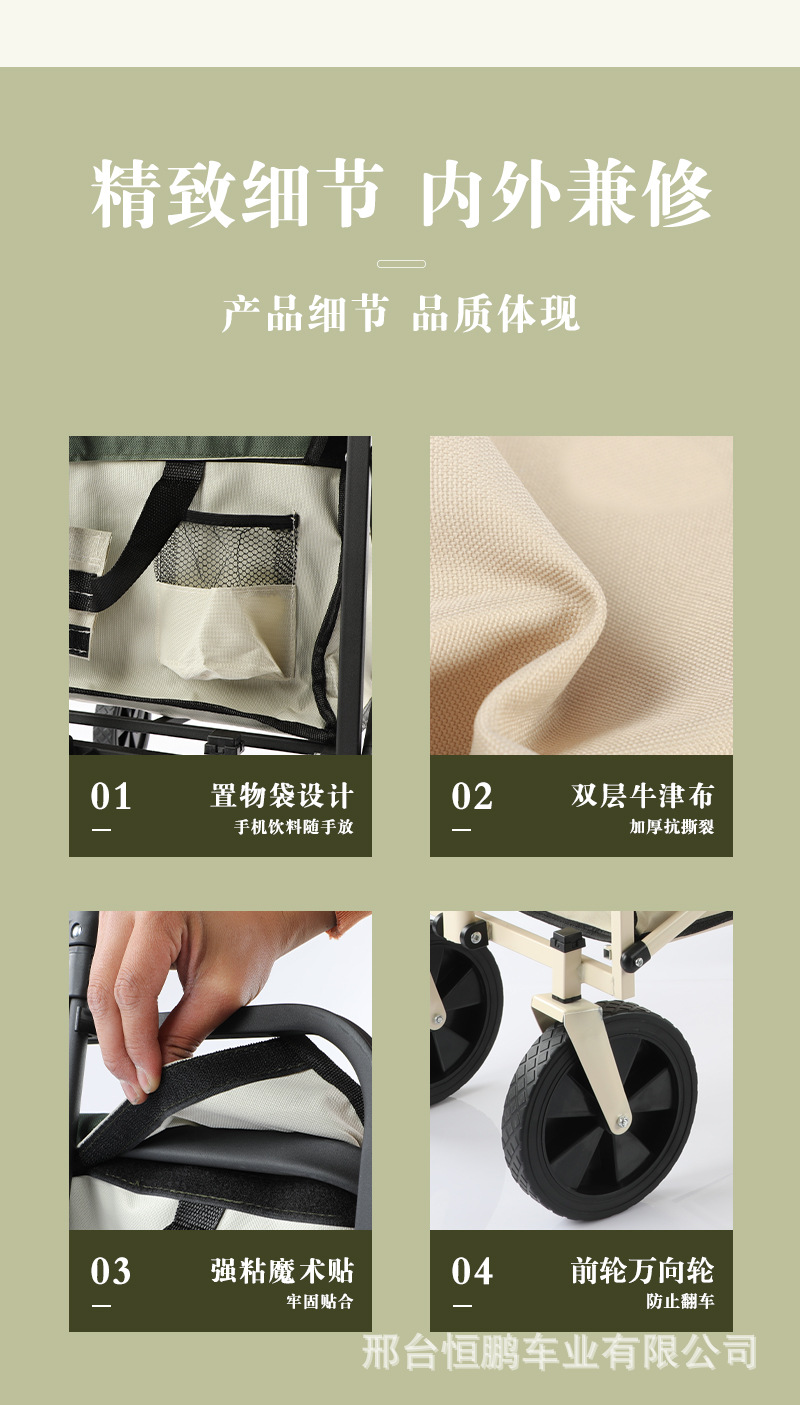 精致细节 内外兼修

产品细节 品质体现

01
置物袋设计
手机饮料随手放

02
双层牛津布
加厚抗撕裂

03
强粘魔术贴
牢固贴合

04
前轮万向轮
防止翻车

邢台恒鹏车业有限公司