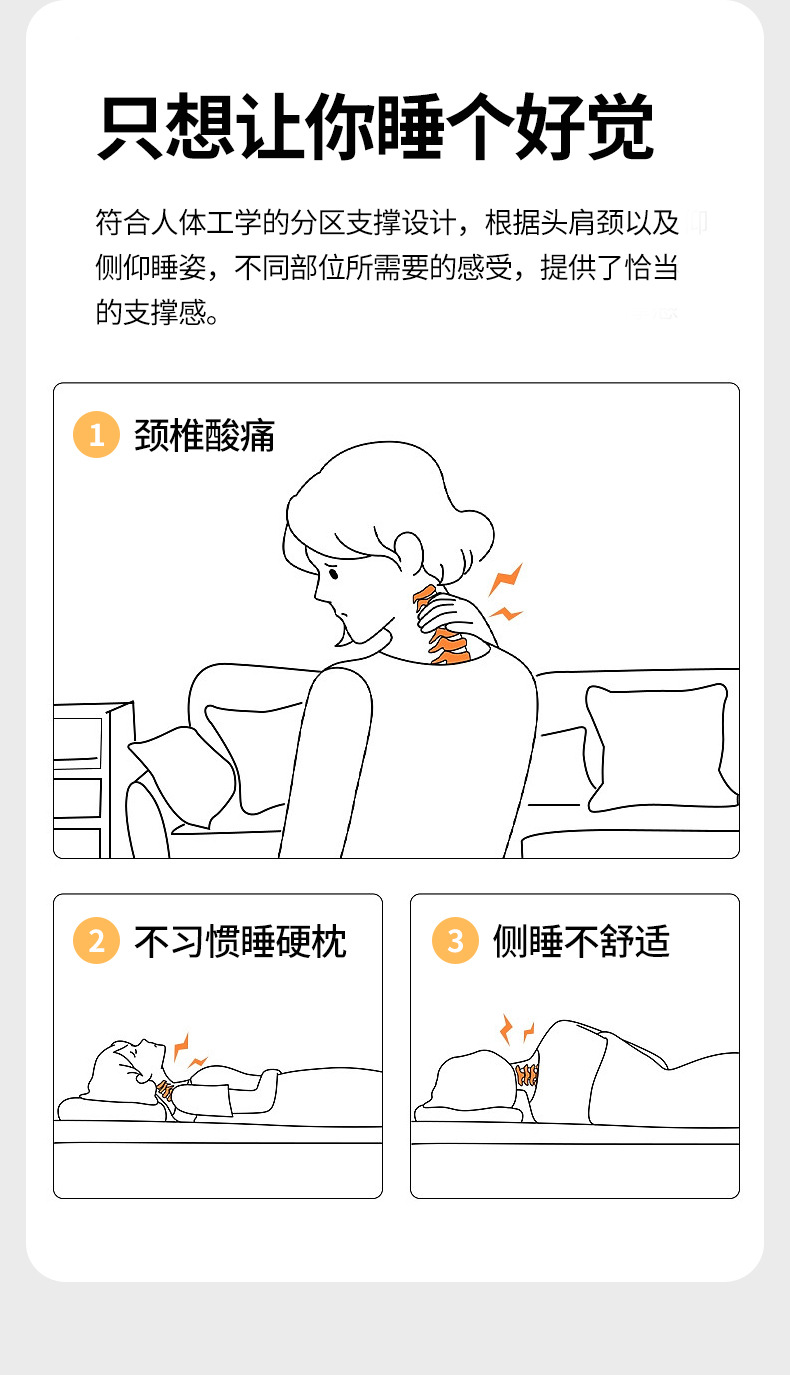 只想让你睡个好觉

符合人体工学的分区支撑设计，根据头肩颈以及侧仰睡姿，不同部位所需要的感受，提供了恰当的支撑感。

1 颈椎酸痛

2 不习惯睡硬枕

3 侧睡不舒适