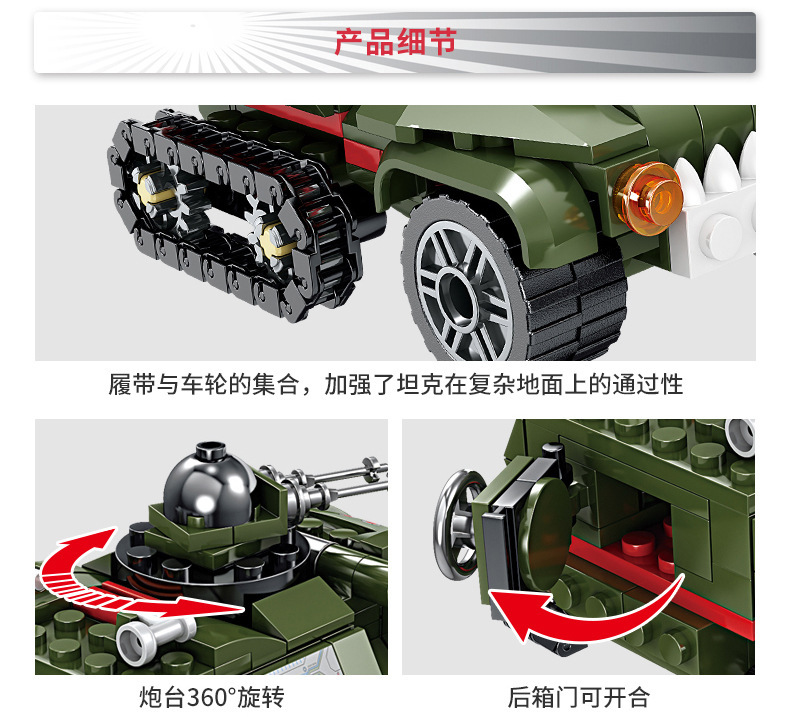 产品细节

履带与车轮的集合，加强了坦克在复杂地面上的通过性

炮台360°旋转

后箱门可开合