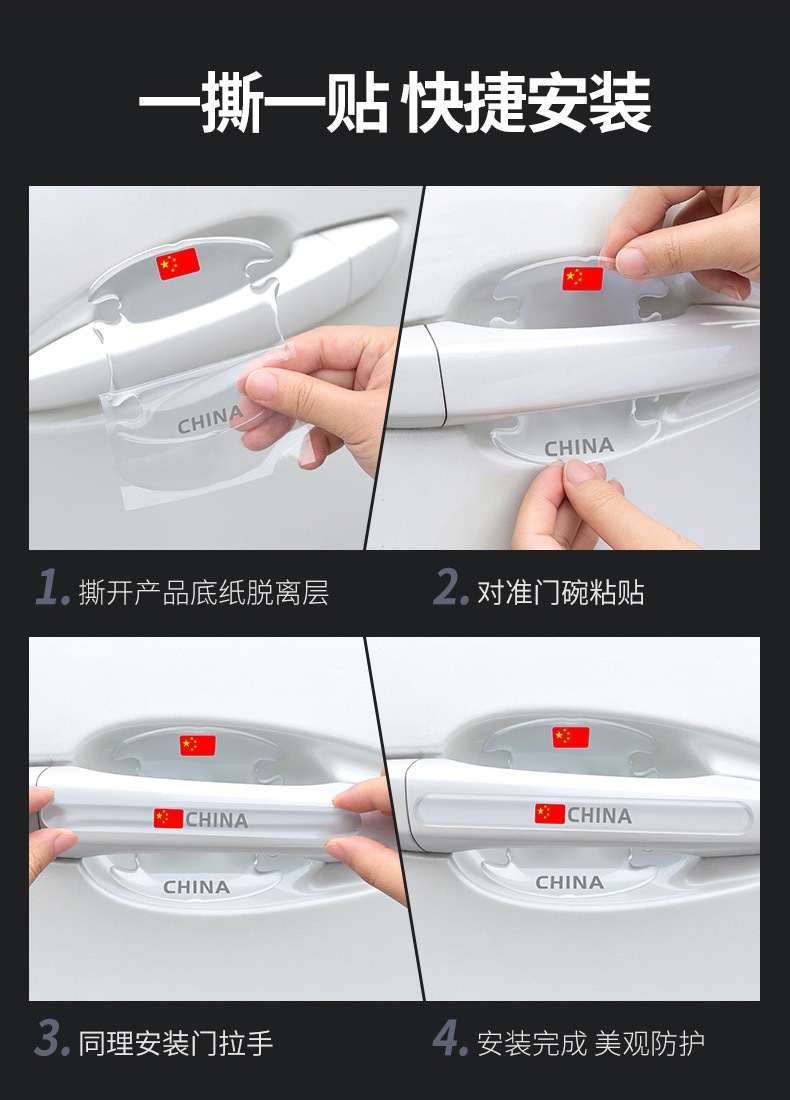 一撕一贴 快捷安装

CHINA

CHINA

1. 撕开产品底纸脱离层

2. 对准门碗粘贴

CHINA

CHINA

CHINA

CHINA

3. 同理安装门拉手

4. 安装完成 美观防护