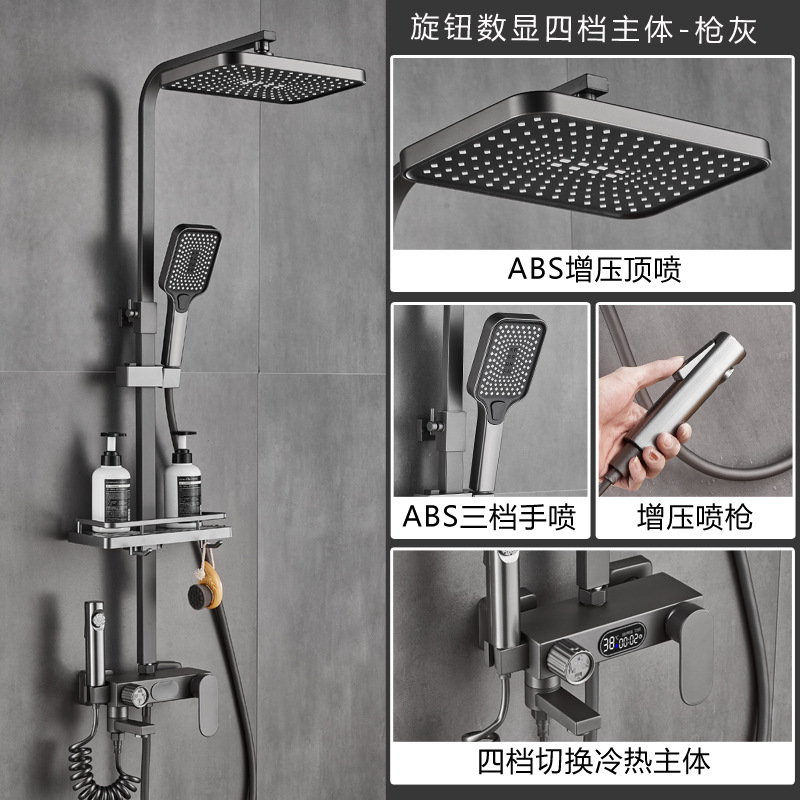 旋钮数显四档主体-枪灰

ABS增压顶喷

ABS三档手喷

增压喷枪

38° 00:02

四档切换冷热主体