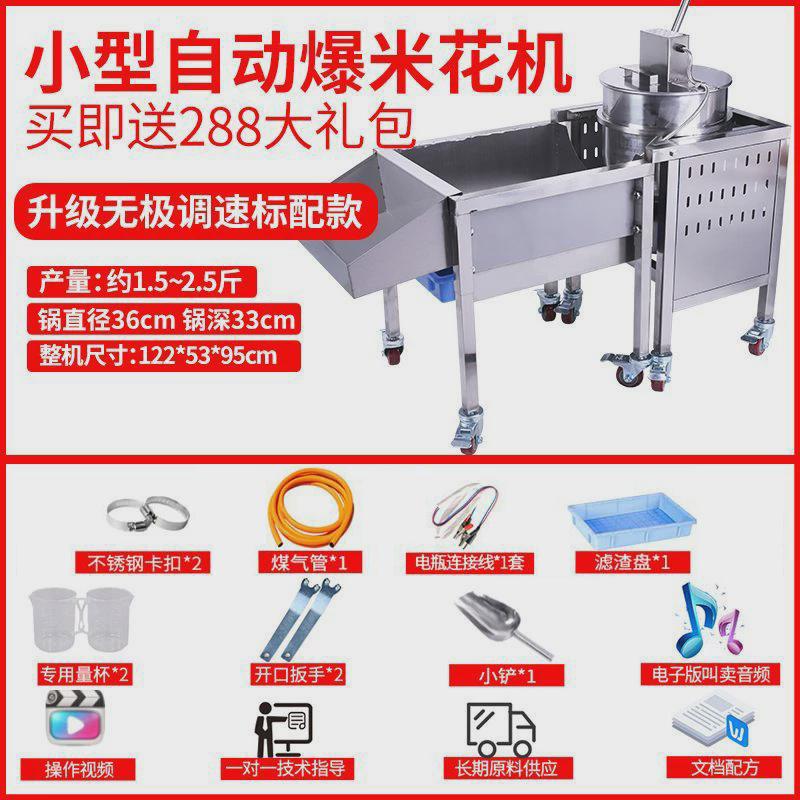 小型自动爆米花机
买即送288大礼包

升级无极调速标配款

产量：约1.5~2.5斤
锅直径36cm 锅深33cm
整机尺寸：122*53*95cm

不锈钢卡扣*2
煤气管*1
电瓶连接线*1套
滤渣盘*1
专用量杯*2
开口扳手*2
小铲*1
电子版叫卖音频
操作视频
一对一技术指导
长期原料供应
文档配方