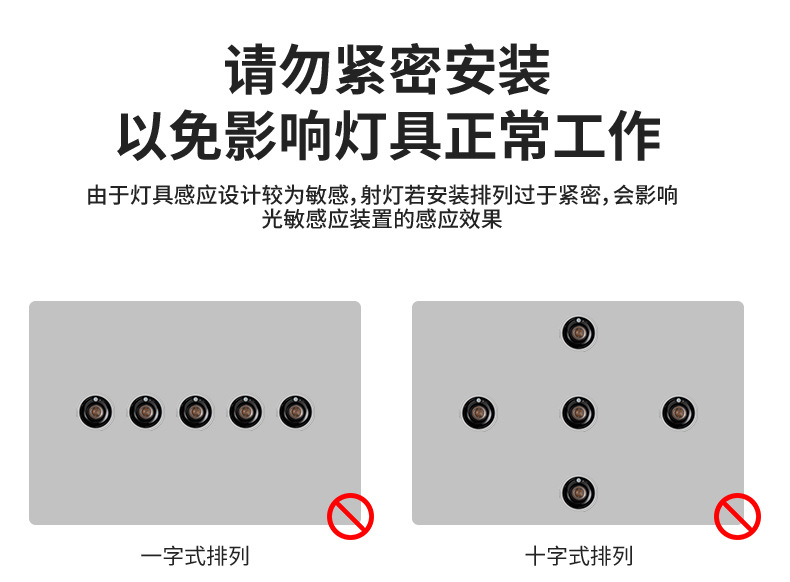 请勿紧密安装
以免影响灯具正常工作

由于灯具感应设计较为敏感,射灯若安装排列过于紧密,会影响光敏感应装置的感应效果

一字式排列

十字式排列