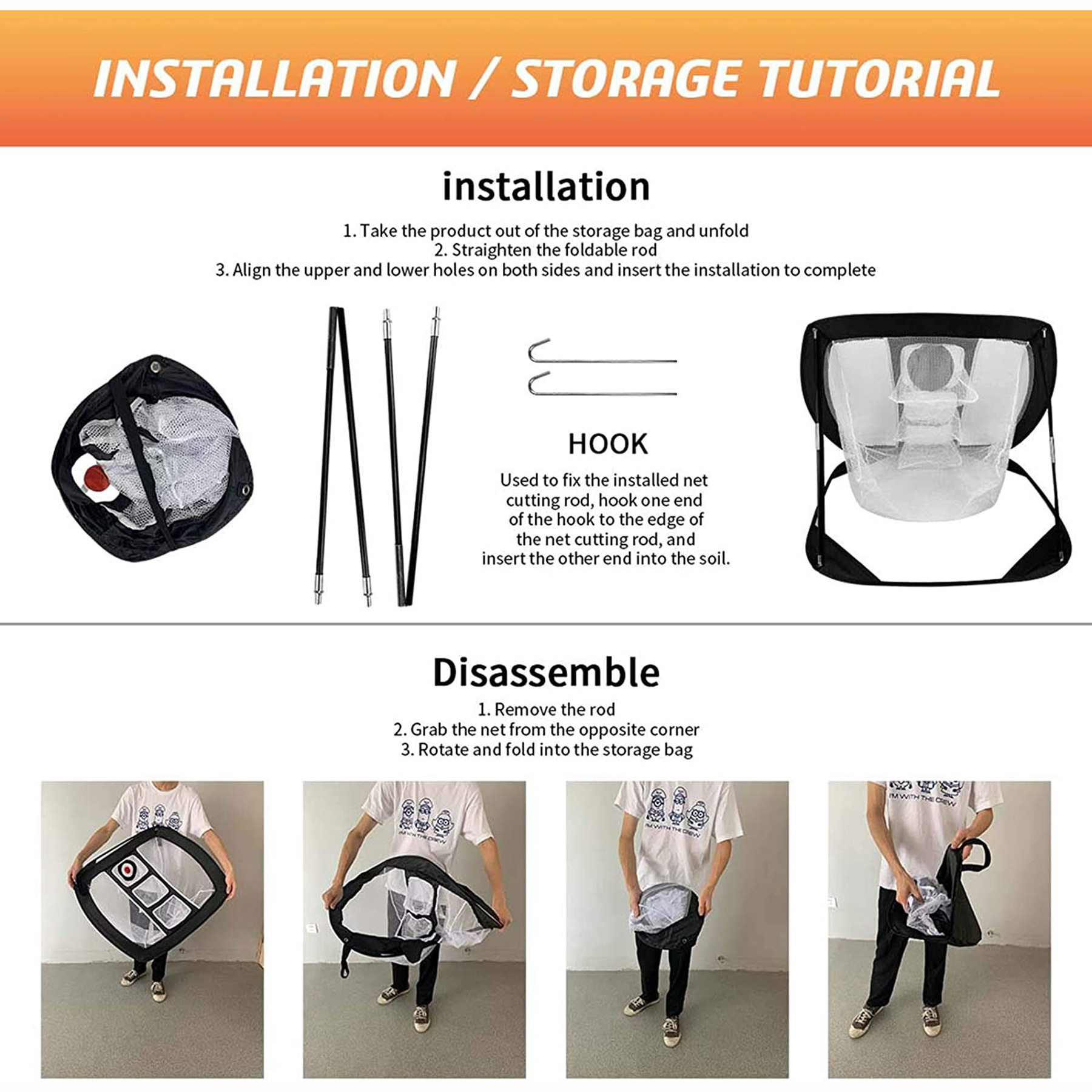 INSTALLATION / STORAGE TUTORIAL

installation

1. Take the product out of the storage bag and unfold
2. Straighten the foldable rod
3. Align the upper and lower holes on both sides and insert the installation to complete

HOOK

Used to fix the installed net cutting rod, hook one end of the hook to the edge of the net cutting rod, and insert the other end into the soil.

Disassemble

1. Remove the rod
2. Grab the net from the opposite corner
3. Rotate and fold into the storage bag

I'M WITH THE CREW

I'M WITH THE CREW

I'M WITH THE CREW