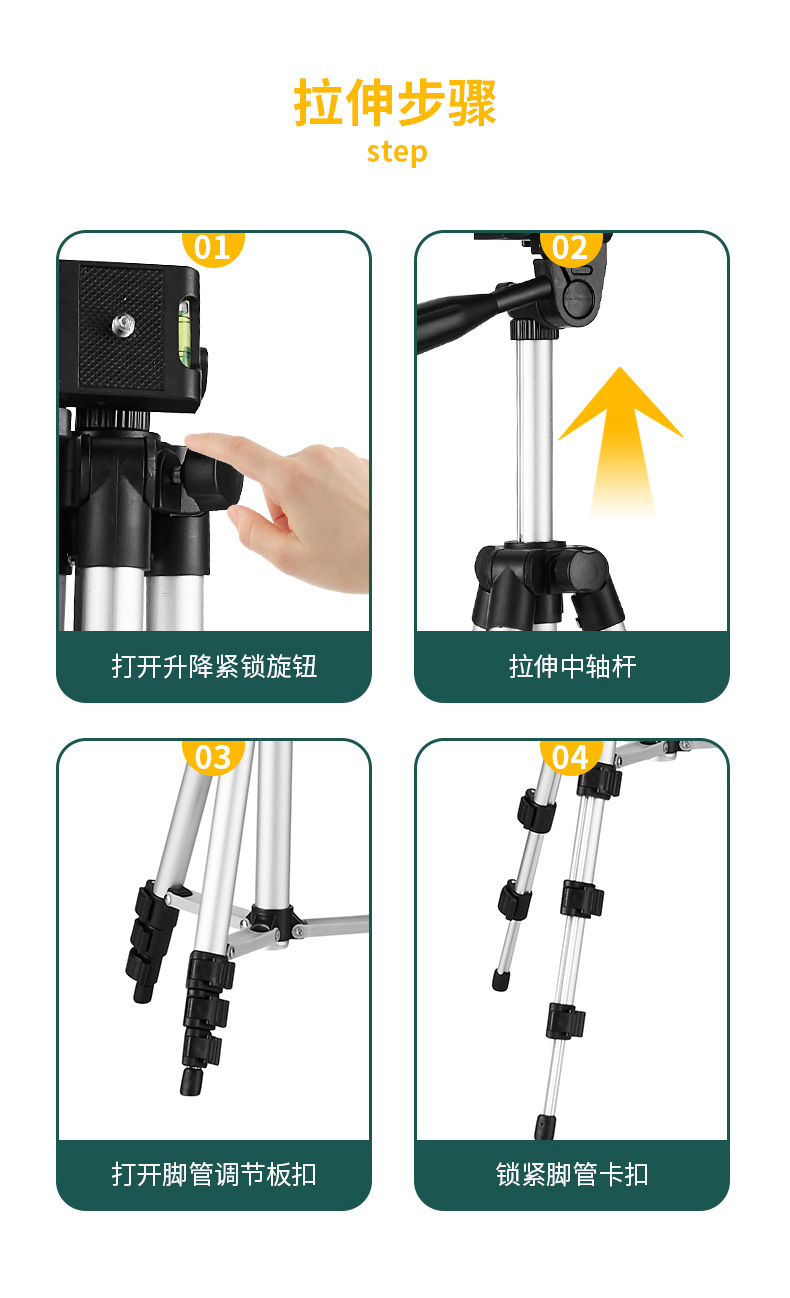 拉伸步骤
step

01
打开升降紧锁旋钮

02
拉伸中轴杆

03
打开脚管调节板扣

04
锁紧脚管卡扣