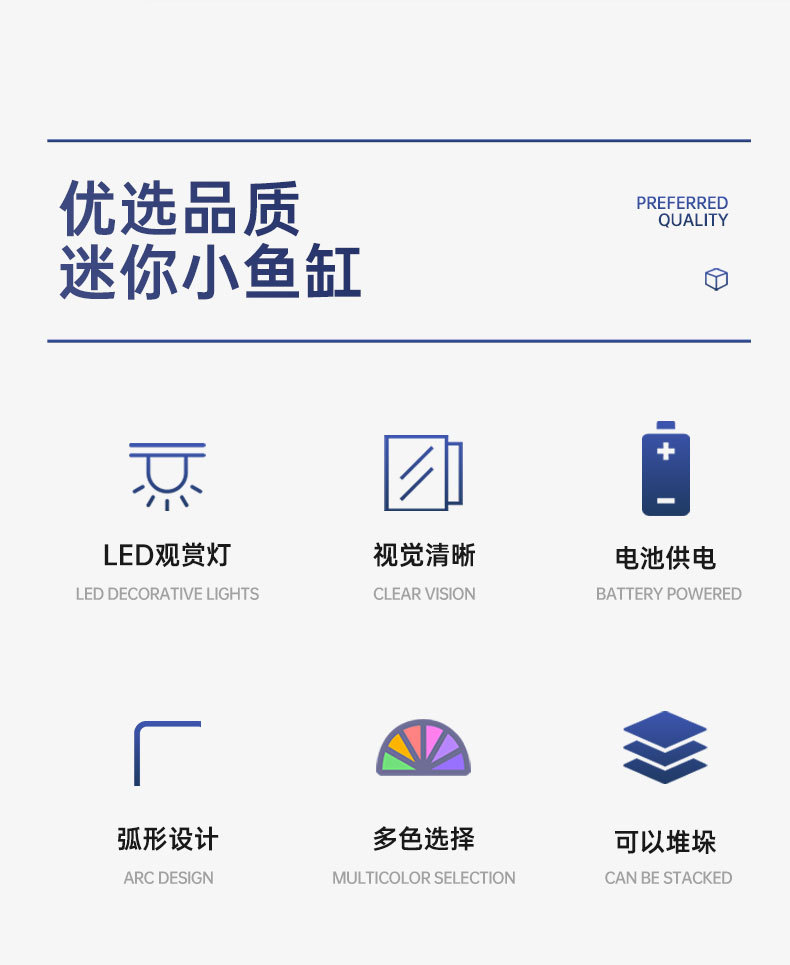 优选品质
迷你小鱼缸

PREFERRED
QUALITY

LED观赏灯
LED DECORATIVE LIGHTS

视觉清晰
CLEAR VISION

电池供电
BATTERY POWERED

弧形设计
ARC DESIGN

多色选择
MULTICOLOR SELECTION

可以堆垛
CAN BE STACKED