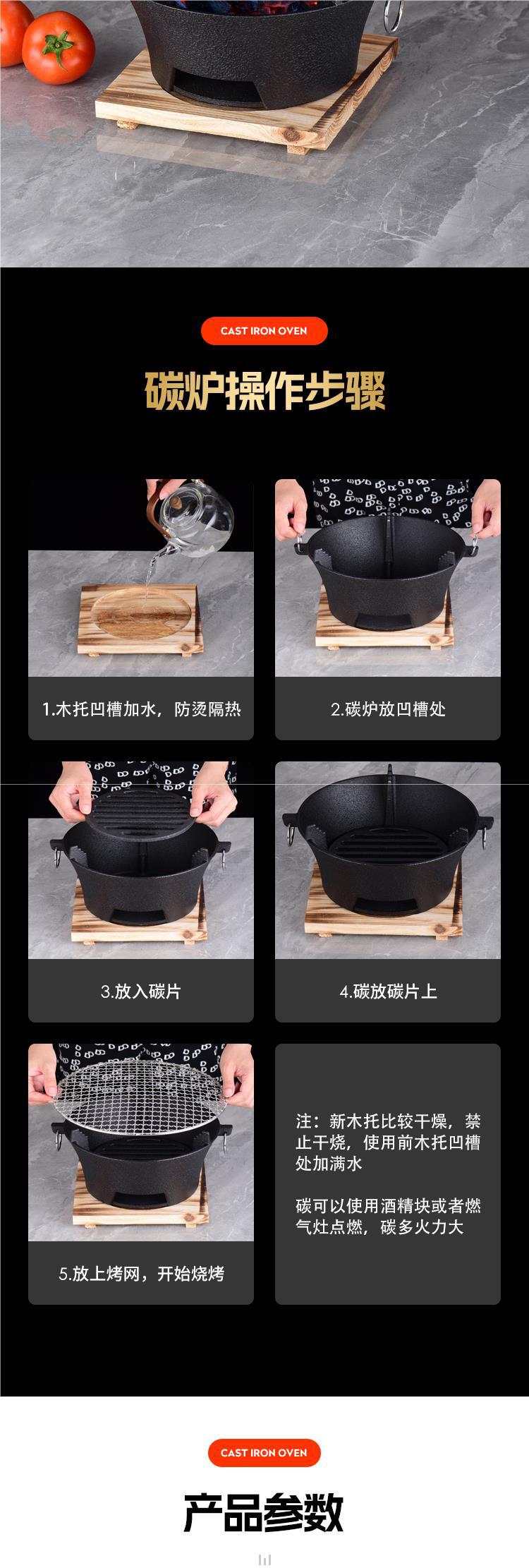 CAST IRON OVEN

碳炉操作步骤

1.木托凹槽加水，防烫隔热

2.碳炉放凹槽处

3.放入碳片

4.碳放碳片上

5.放上烤网，开始烧烤

注：新木托比较干燥，禁止干烧，使用前木托凹槽处加满水

碳可以使用酒精块或者燃气灶点燃，碳多火力大

CAST IRON OVEN

产品参数