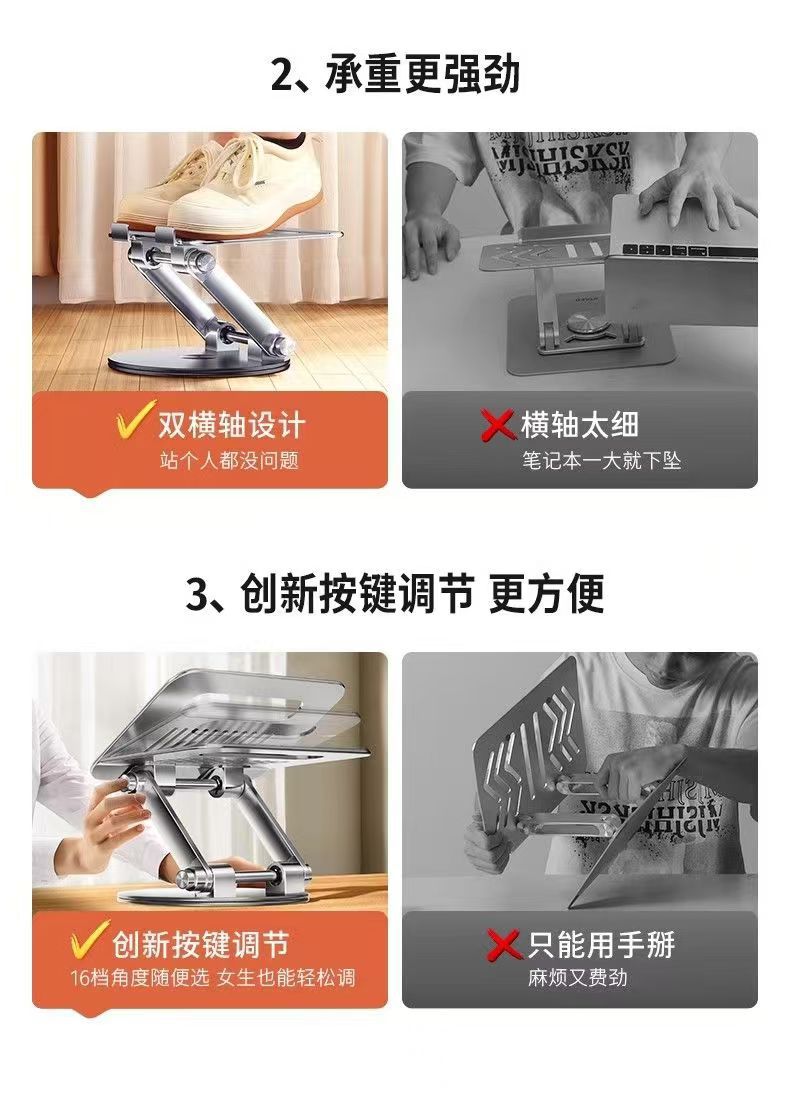 2、承重更强劲

✓双横轴设计
站个人都没问题

✗横轴太细
笔记本一大就下坠

3、创新按键调节 更方便

✓创新按键调节
16档角度随便选 女生也能轻松调

✗只能用手掰
麻烦又费劲