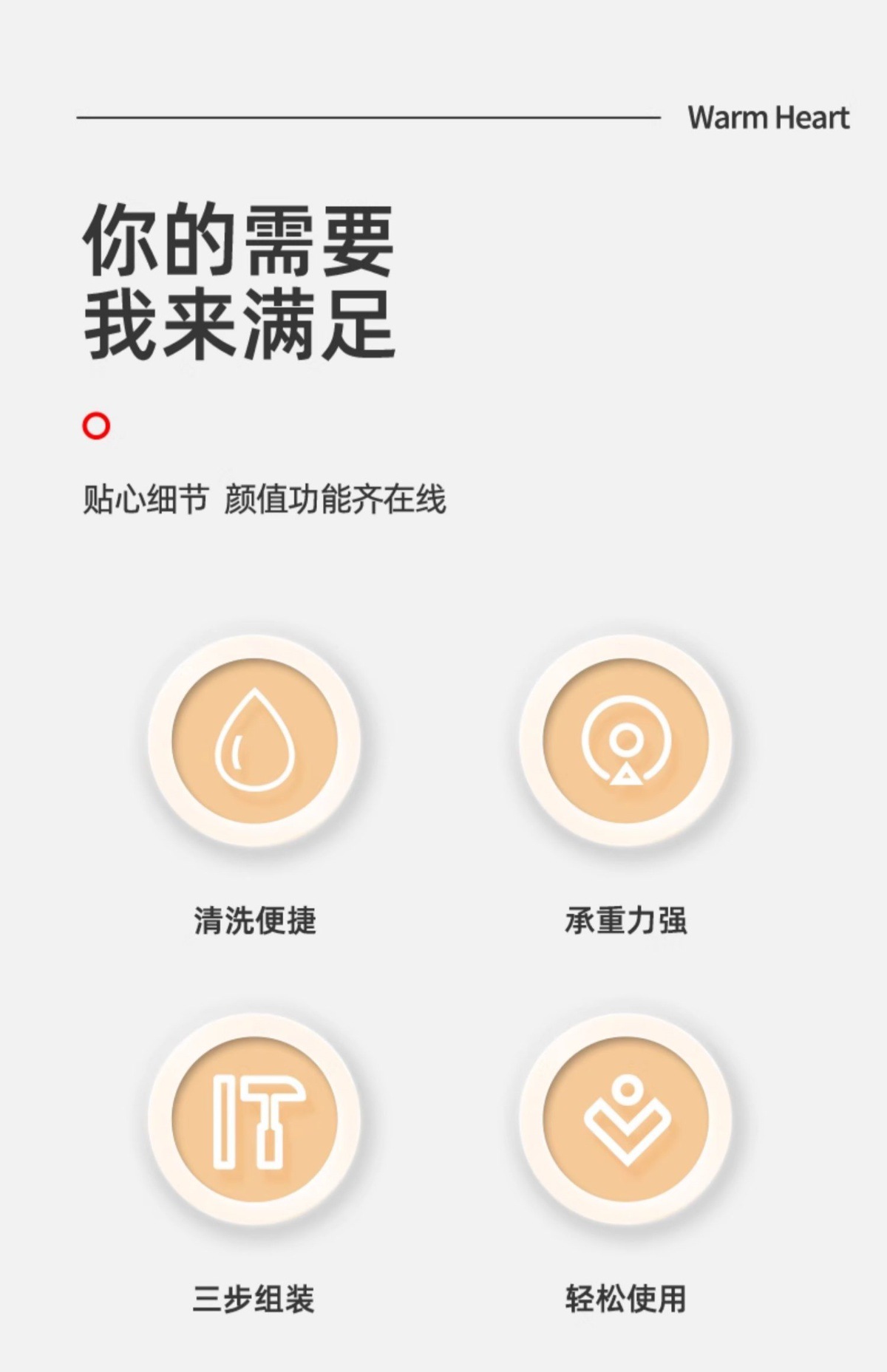 Warm Heart

你的需要
我来满足

贴心细节 颜值功能齐在线

清洗便捷

承重力强

三步组装

轻松使用