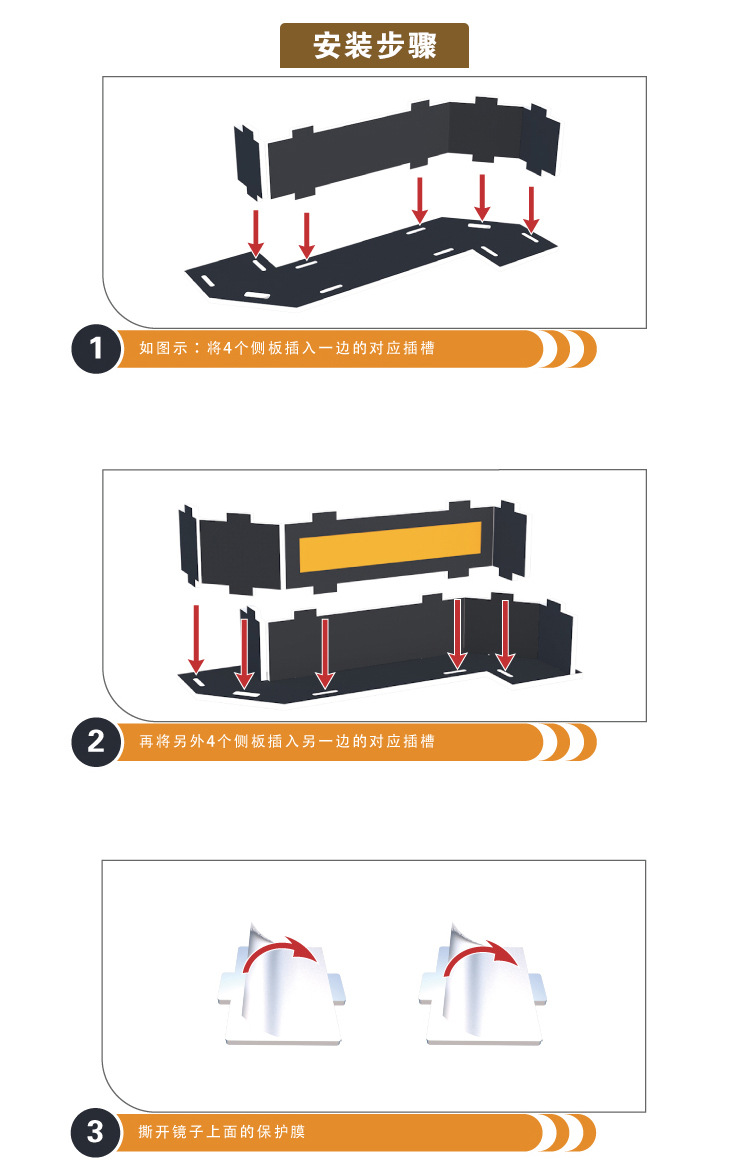 安装步骤

1 如图示：将4个侧板插入一边的对应插槽

2 再将另外4个侧板插入另一边的对应插槽

3 撕开镜子上面的保护膜