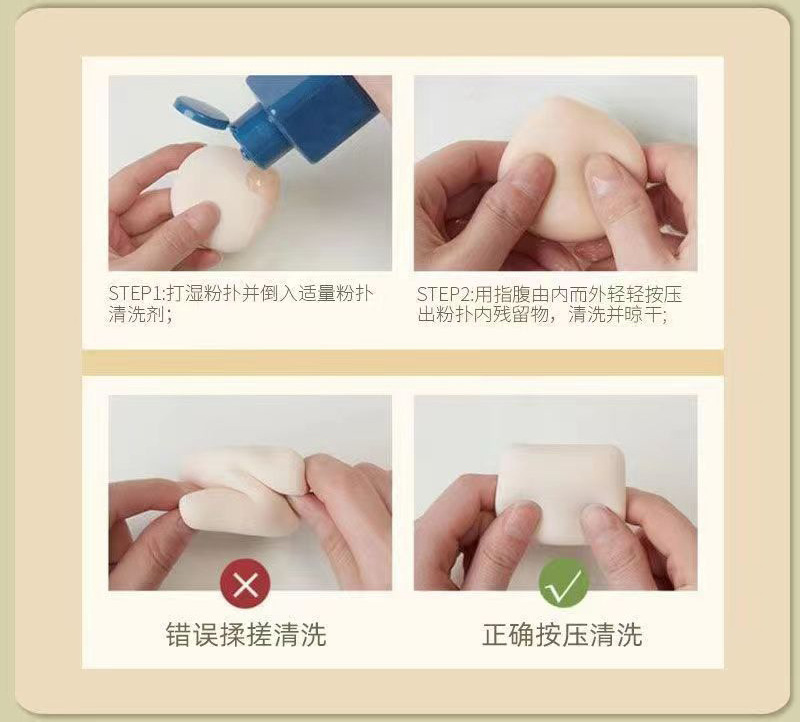 STEP1:打湿粉扑并倒入适量粉扑清洗剂;

STEP2:用指腹由内而外轻轻按压出粉扑内残留物，清洗并晾干;

错误揉搓清洗

正确按压清洗