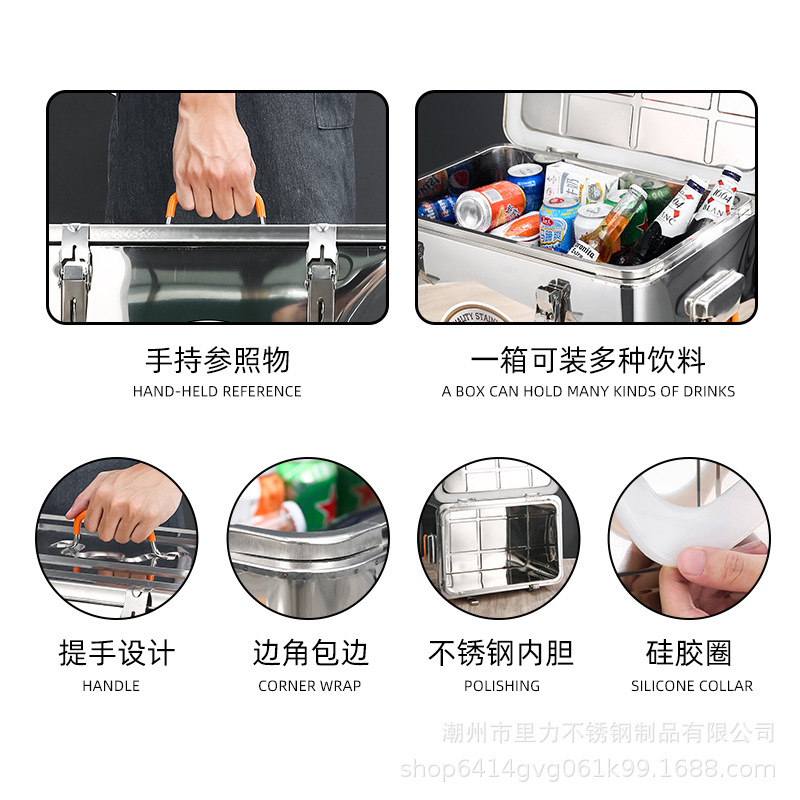 手持参照物
HAND-HELD REFERENCE

一箱可装多种饮料
A BOX CAN HOLD MANY KINDS OF DRINKS

提手设计
HANDLE

边角包边
CORNER WRAP

不锈钢内胆
POLISHING

硅胶圈
SILICONE COLLAR

潮州市里力不锈钢制品有限公司
shop6414gvg061k99.1688.com