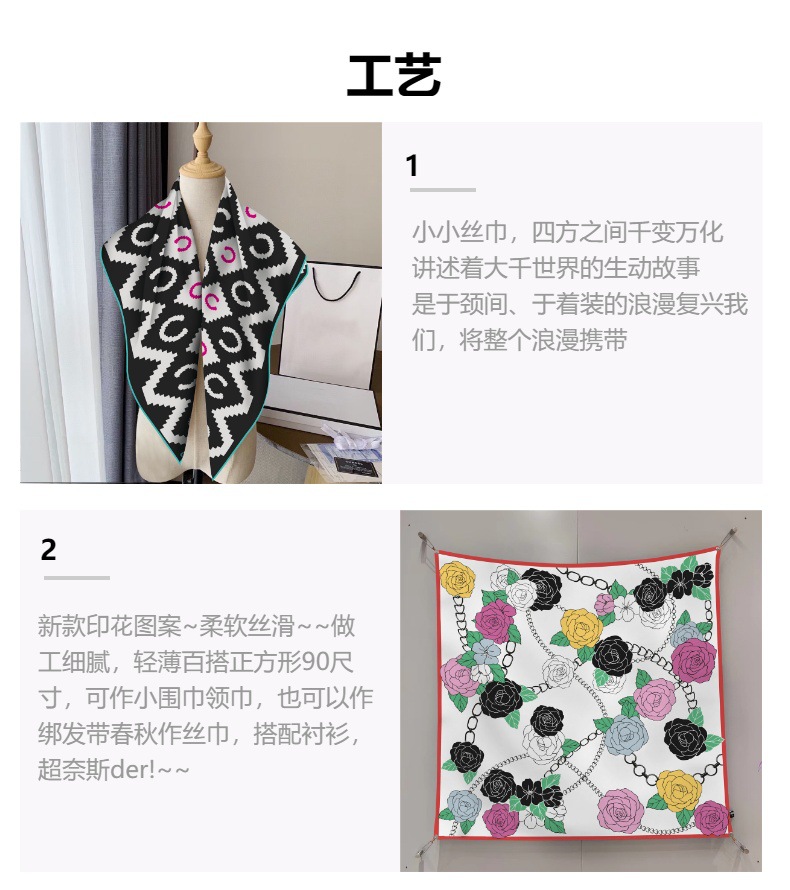 工艺

1

小小丝巾，四方之间千变万化
讲述着大千世界的生动故事
是于颈间、于着装的浪漫复兴我们，将整个浪漫携带

2

新款印花图案~柔软丝滑~~做工细腻，轻薄百搭正方形90尺寸，可作小围巾领巾，也可以作绑发带春秋作丝巾，搭配衬衫，超奈斯der!~~