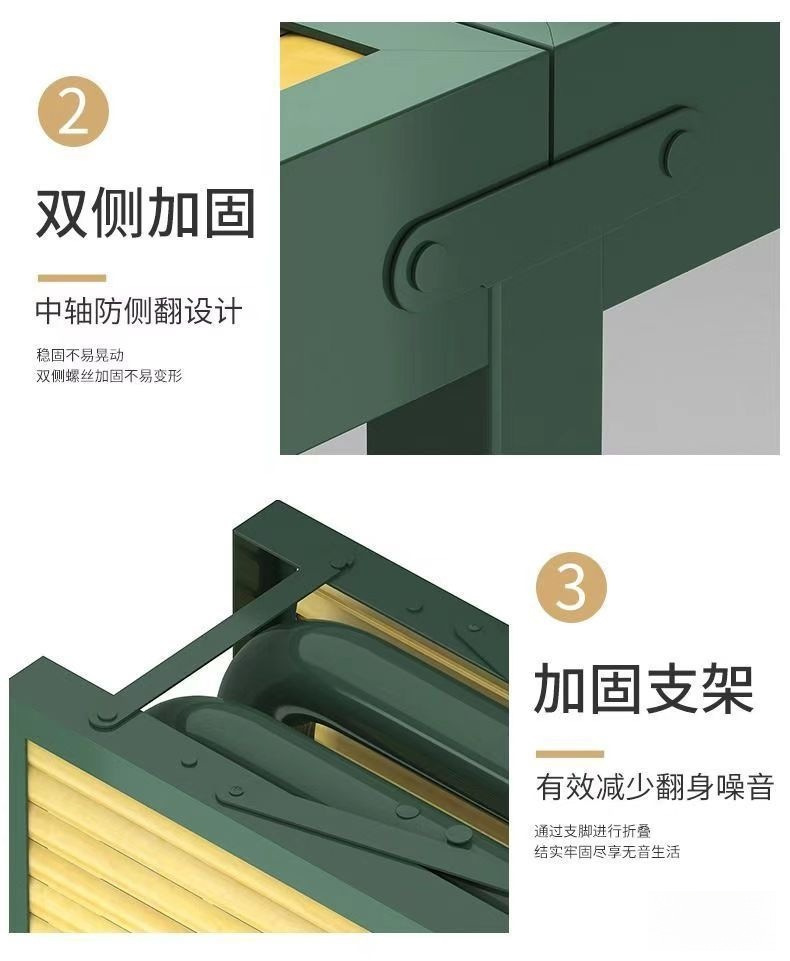 2

双侧加固

中轴防侧翻设计

稳固不易晃动
双侧螺丝加固不易变形

3

加固支架

有效减少翻身噪音

通过支脚进行折叠
结实牢固尽享无音生活