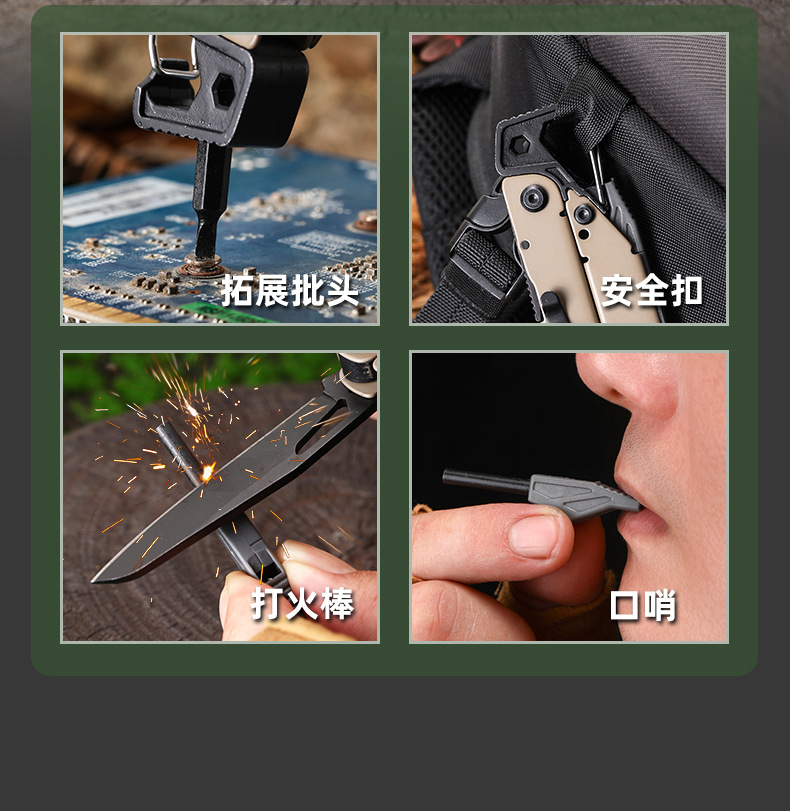 拓展批头

安全扣

打火棒

口哨