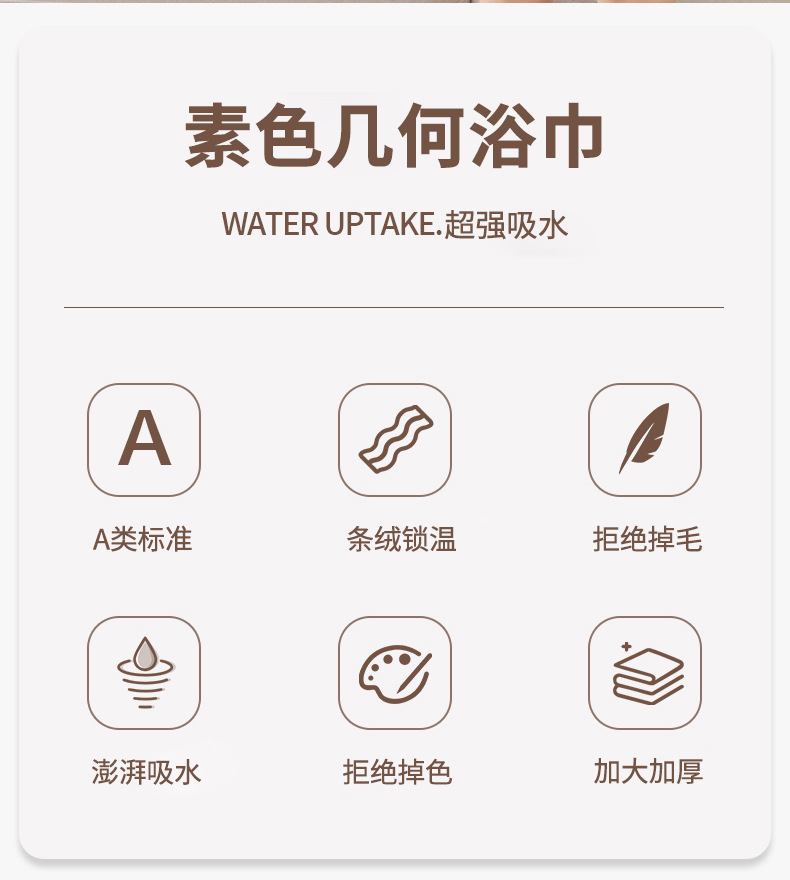 素色几何浴巾

WATER UPTAKE.超强吸水

A

A类标准

条绒锁温

拒绝掉毛

澎湃吸水

拒绝掉色

加大加厚