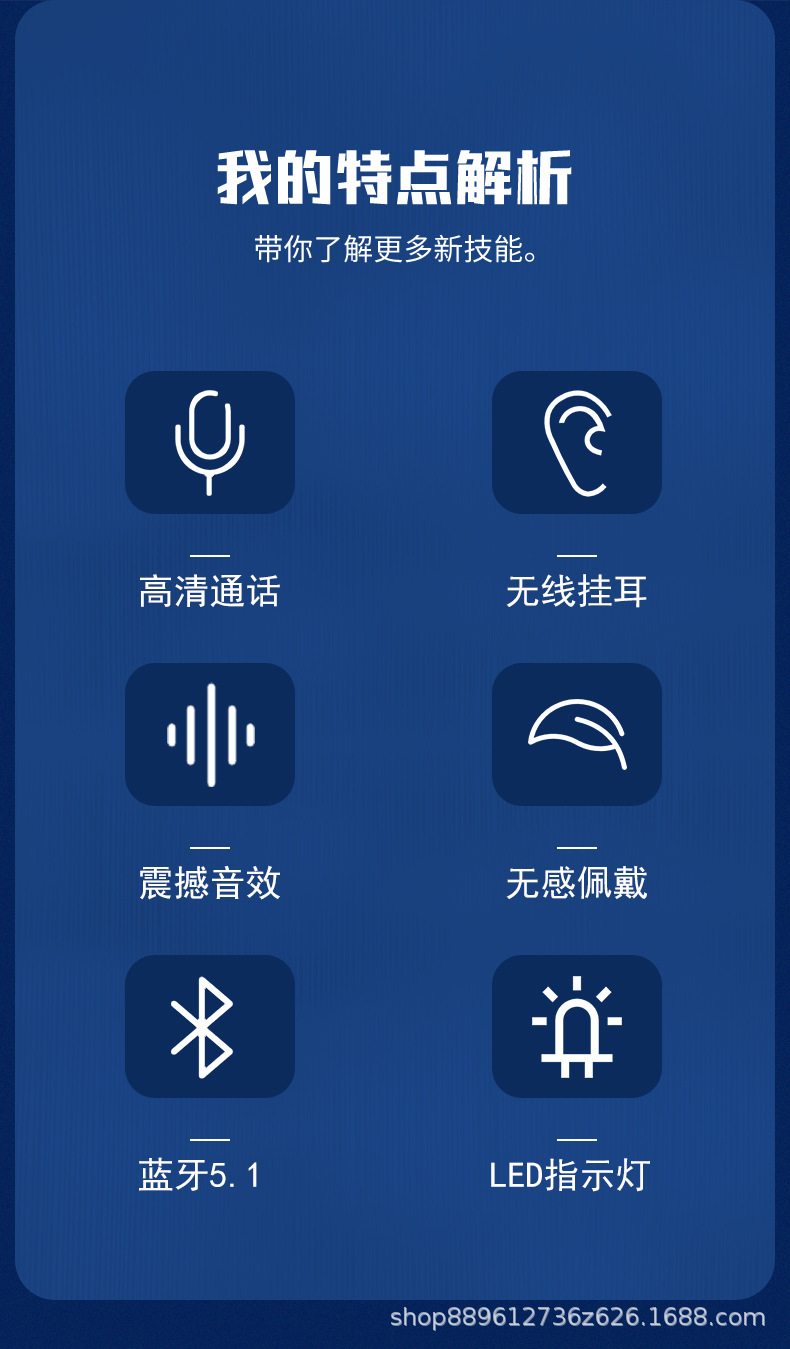 我的特点解析

带你了解更多新技能。

高清通话

无线挂耳

震撼音效

无感佩戴

蓝牙5.1

LED指示灯

shop889612736z626.1688.com