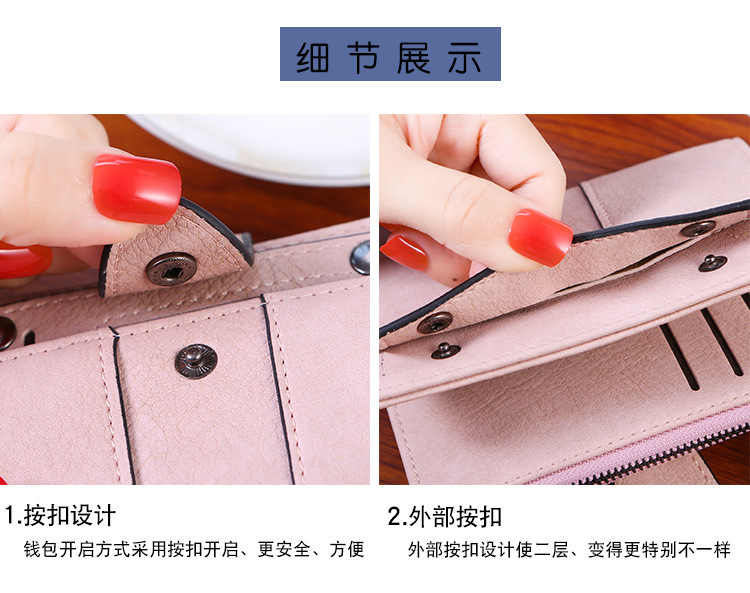 细节展示

1.按扣设计

钱包开启方式采用按扣开启、更安全、方便

2.外部按扣

外部按扣设计使二层、变得更特别不一样